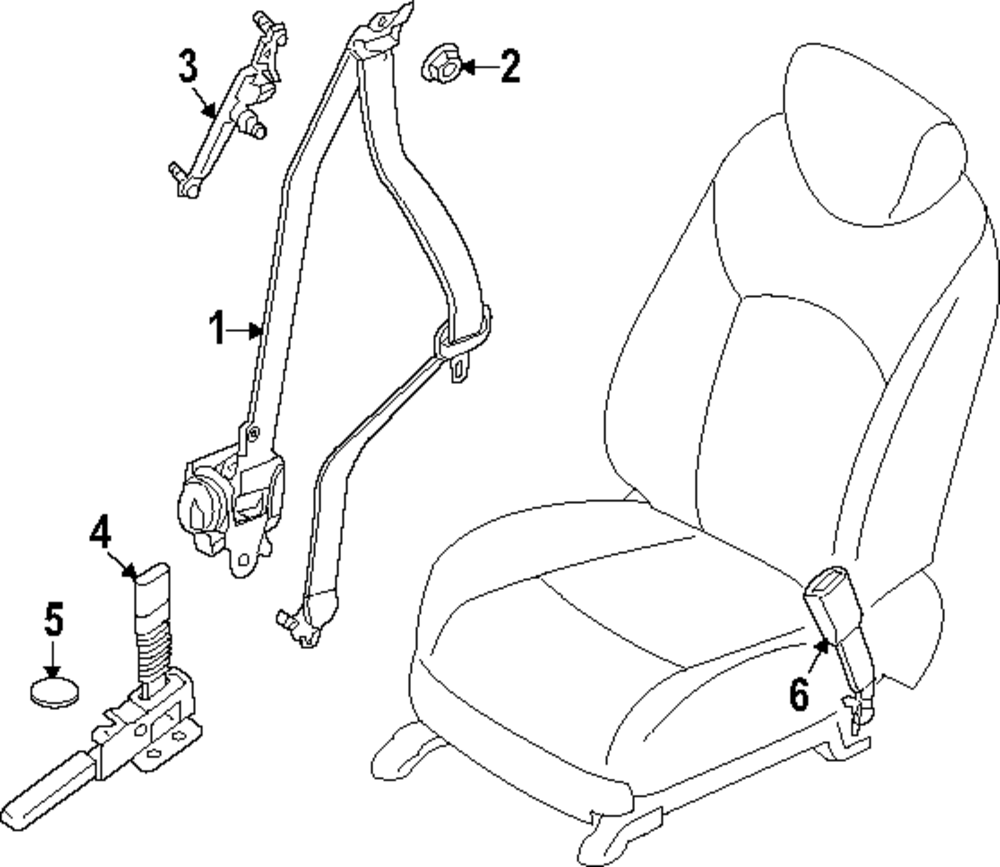 3
2
1
4
5
6