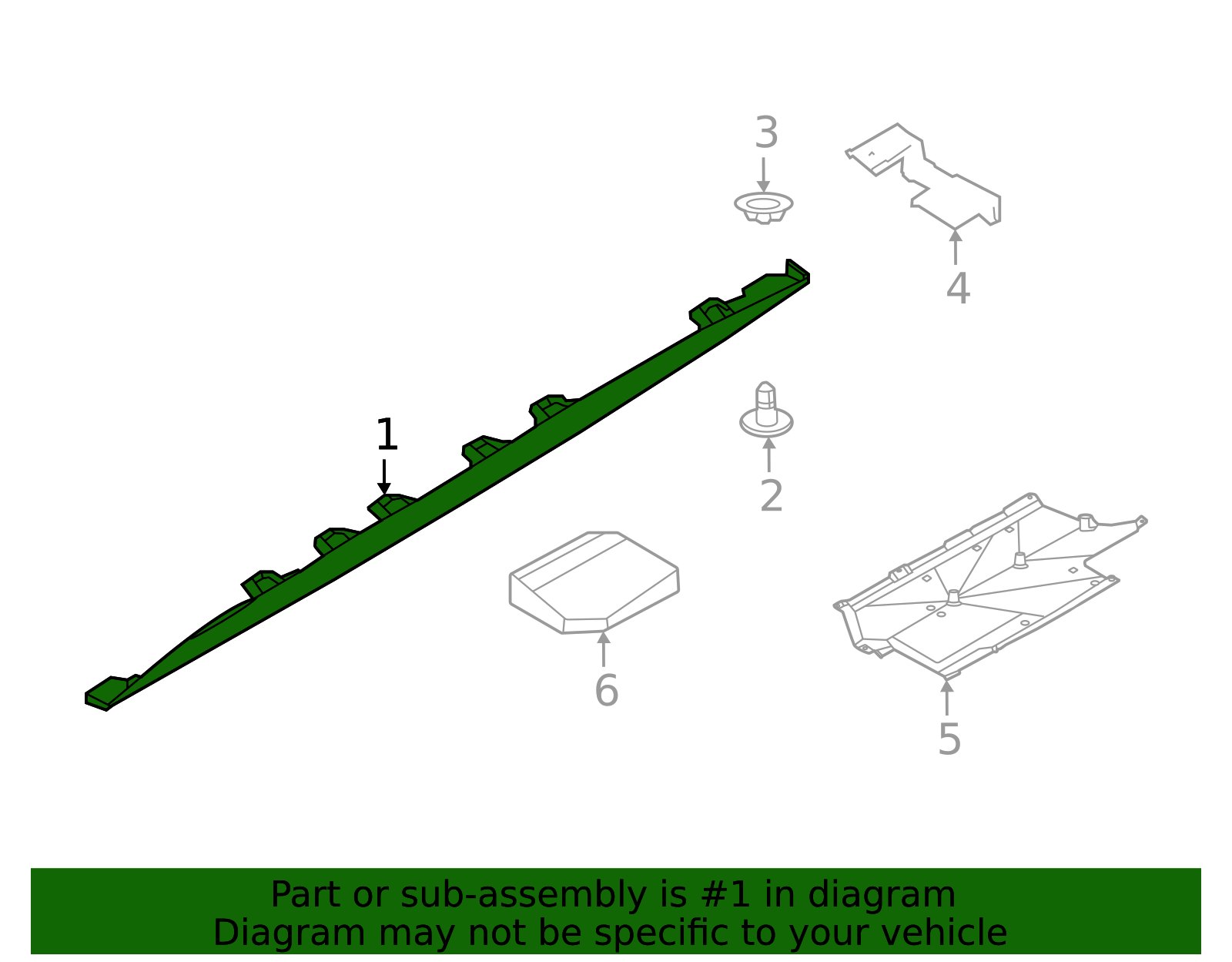 3

4

1

2

6

5

Part or sub-assembly is #1 in diagram
Diagram may not be specific to your vehicle