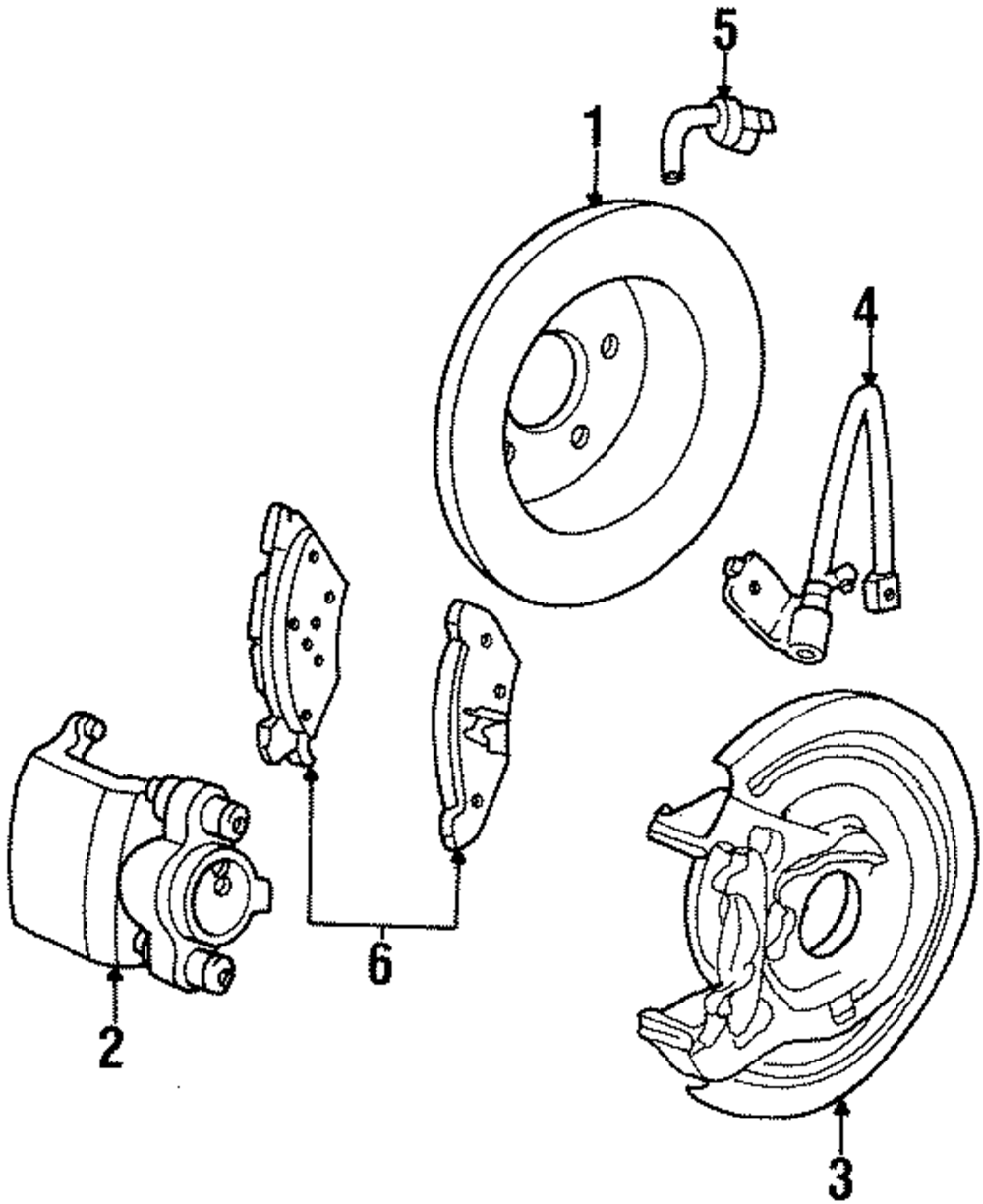 5
1
4
6
2
3