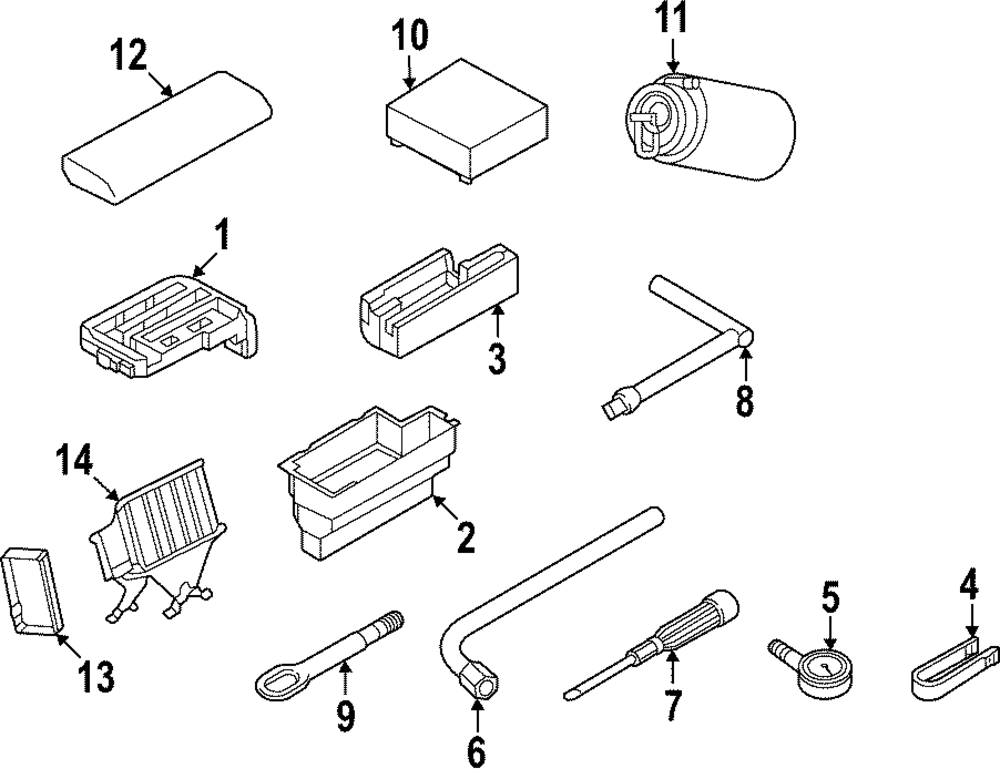 12
10
11
1
3
8
14
2
13
9
6
7
5
4