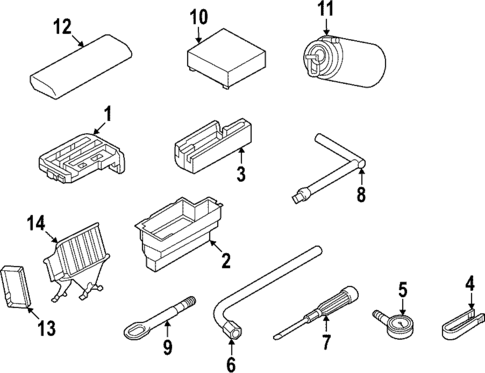 12
10
11
1
3
8
14
2
13
9
6
7
5
4