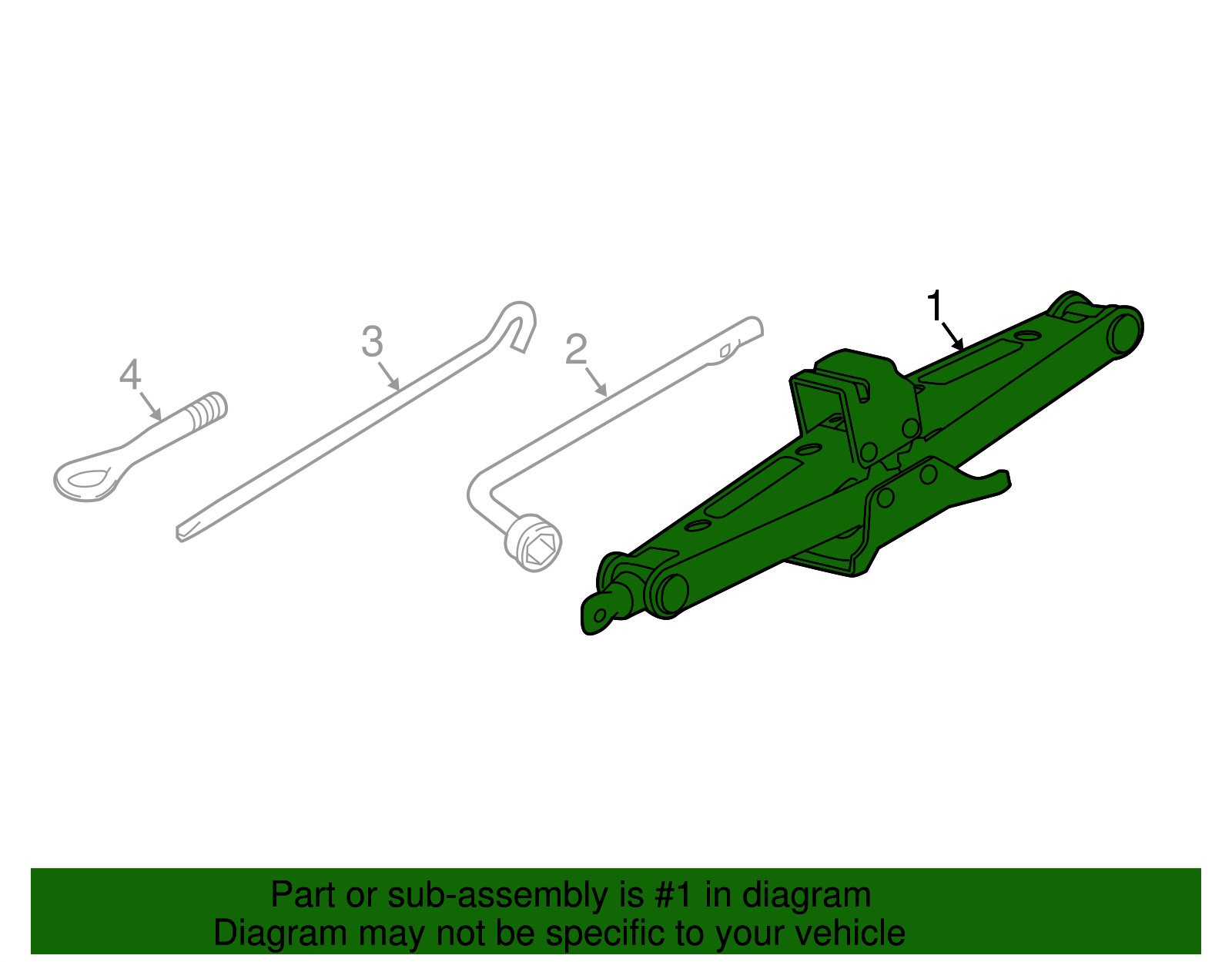 4
3
2
1

Part or sub-assembly is #1 in diagram
Diagram may not be specific to your vehicle