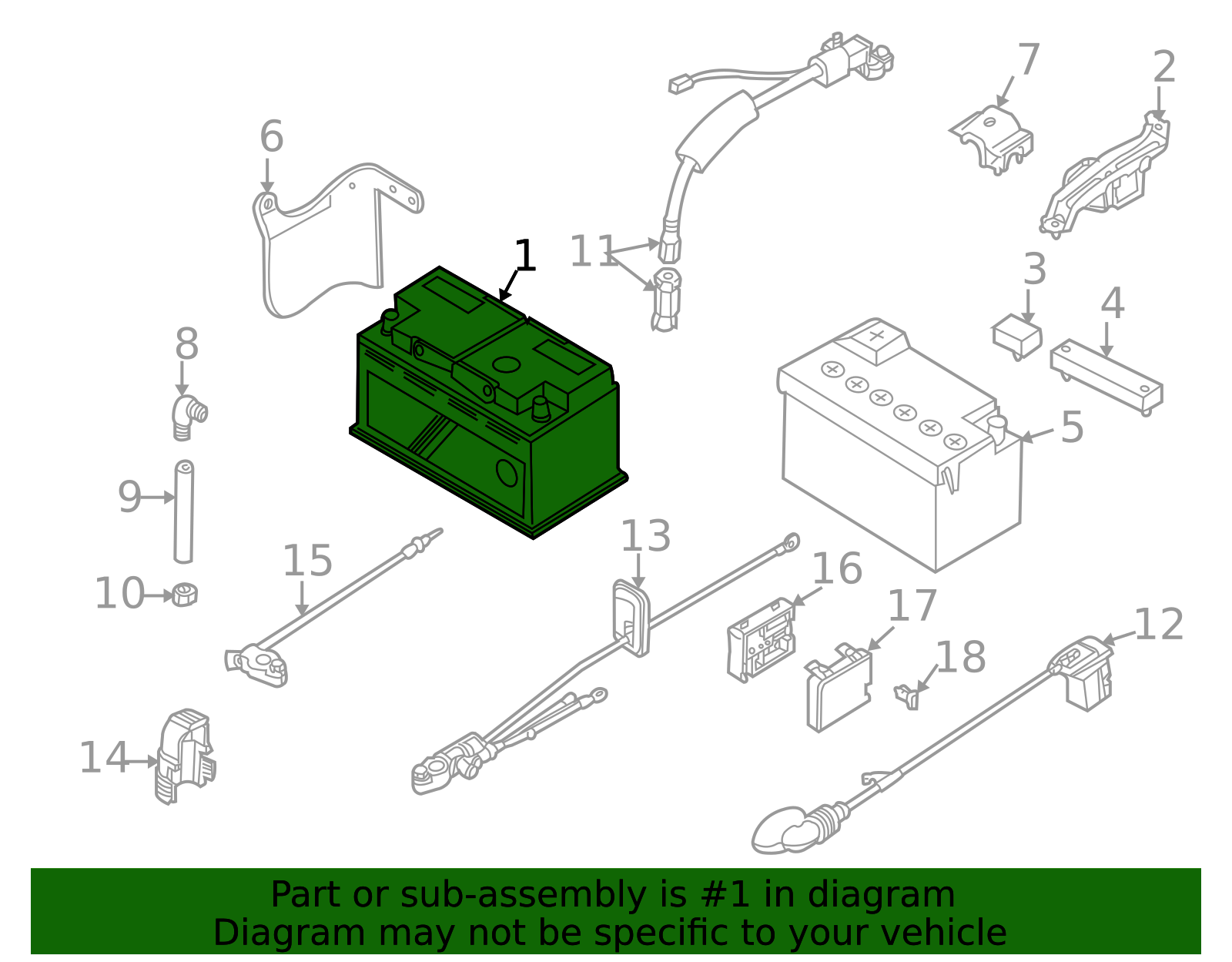 7
2
6
1
11
3
4
8
5
9
15
13
16
10
17
12
18
14

Part or sub-assembly is #1 in diagram
Diagram may not be specific to your vehicle