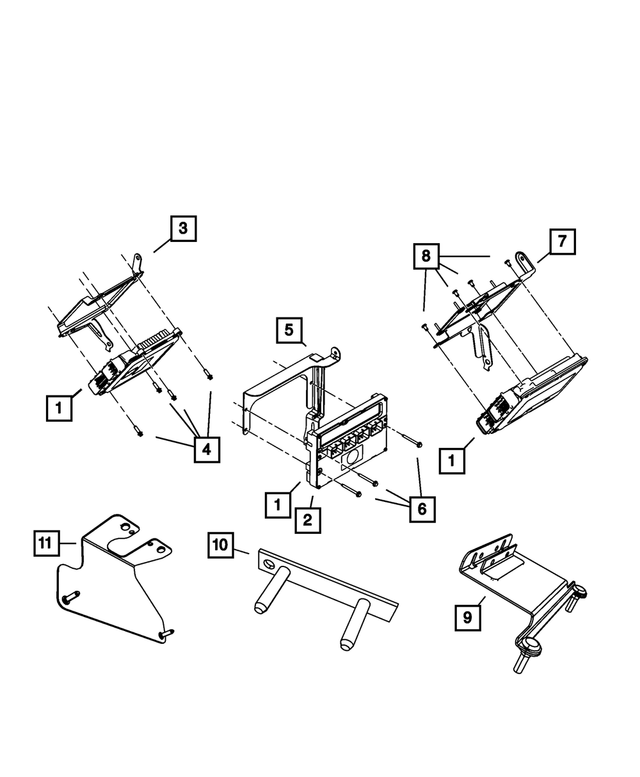 3
8
7
5
1
4
1
1
2
6
11
10
9