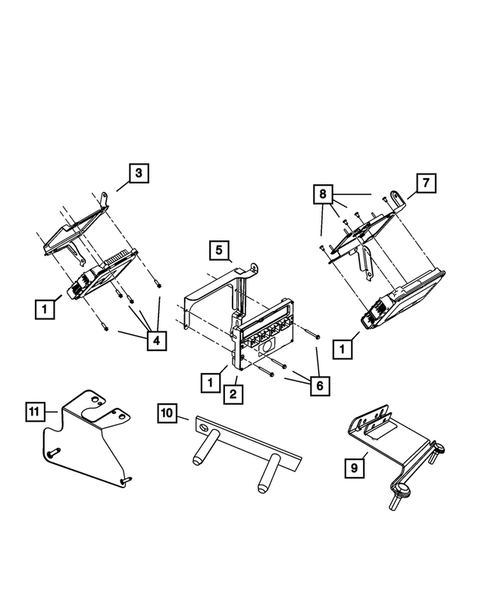 3
8
7
5
1
4
1
1
2
6
11
10
9