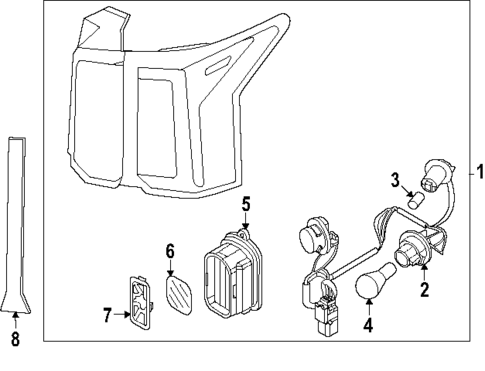 1
3
5
6
2
7
4
8