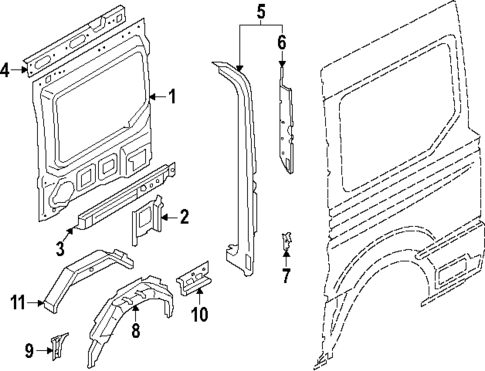 5
6
4
1
2
3
7
11
10
8
9