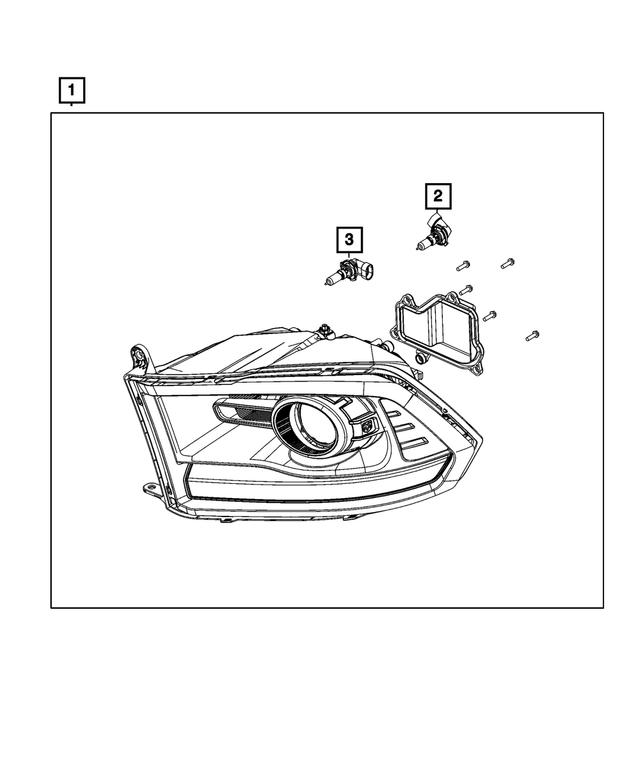 1

2

3