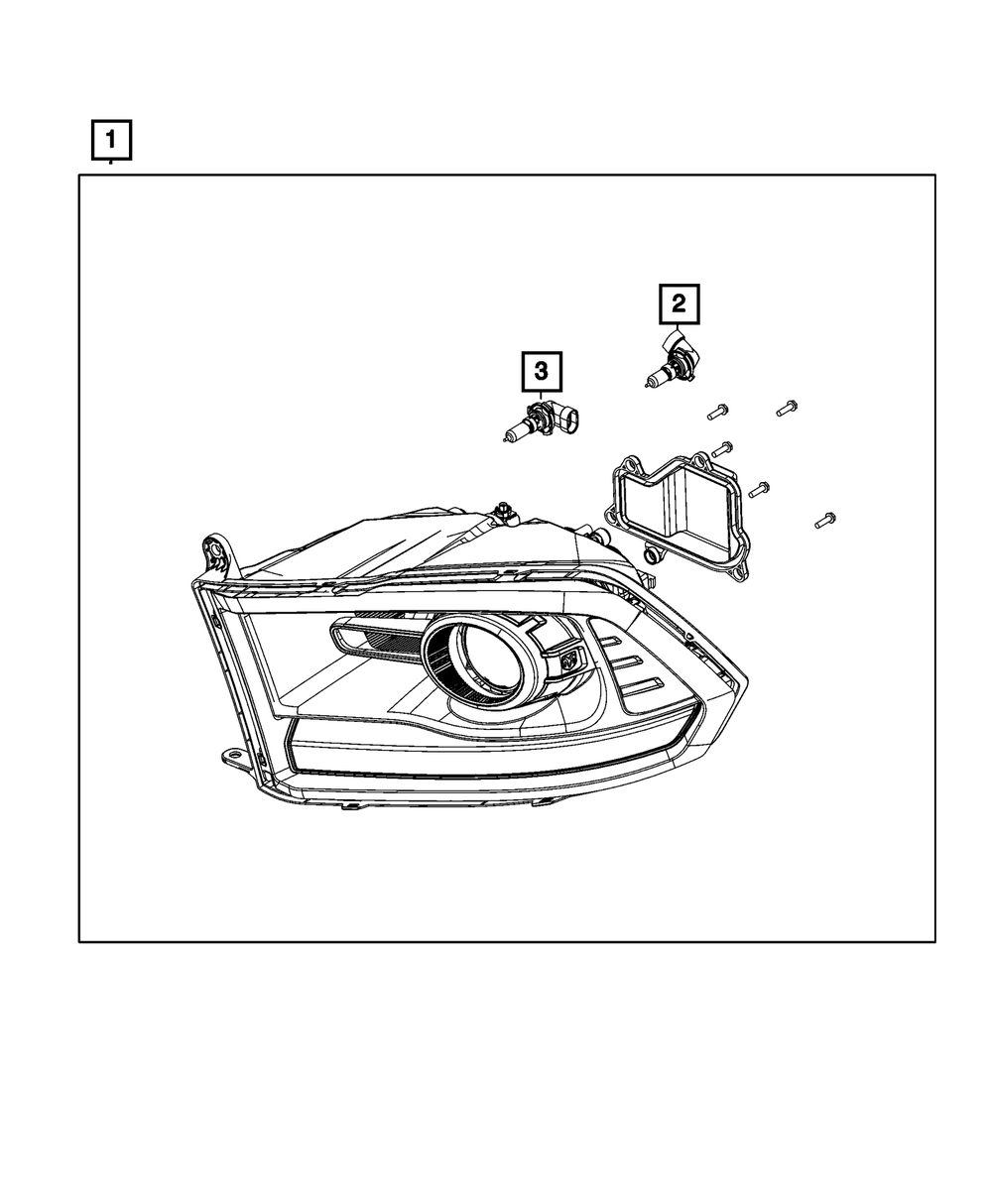 1

2

3