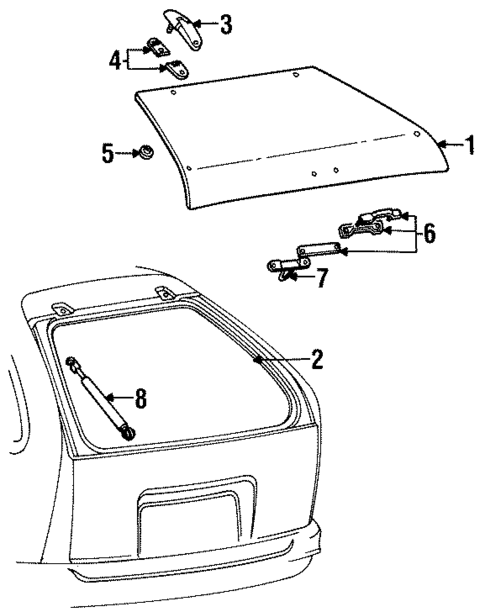 3
4
1
5
6
7
2
8