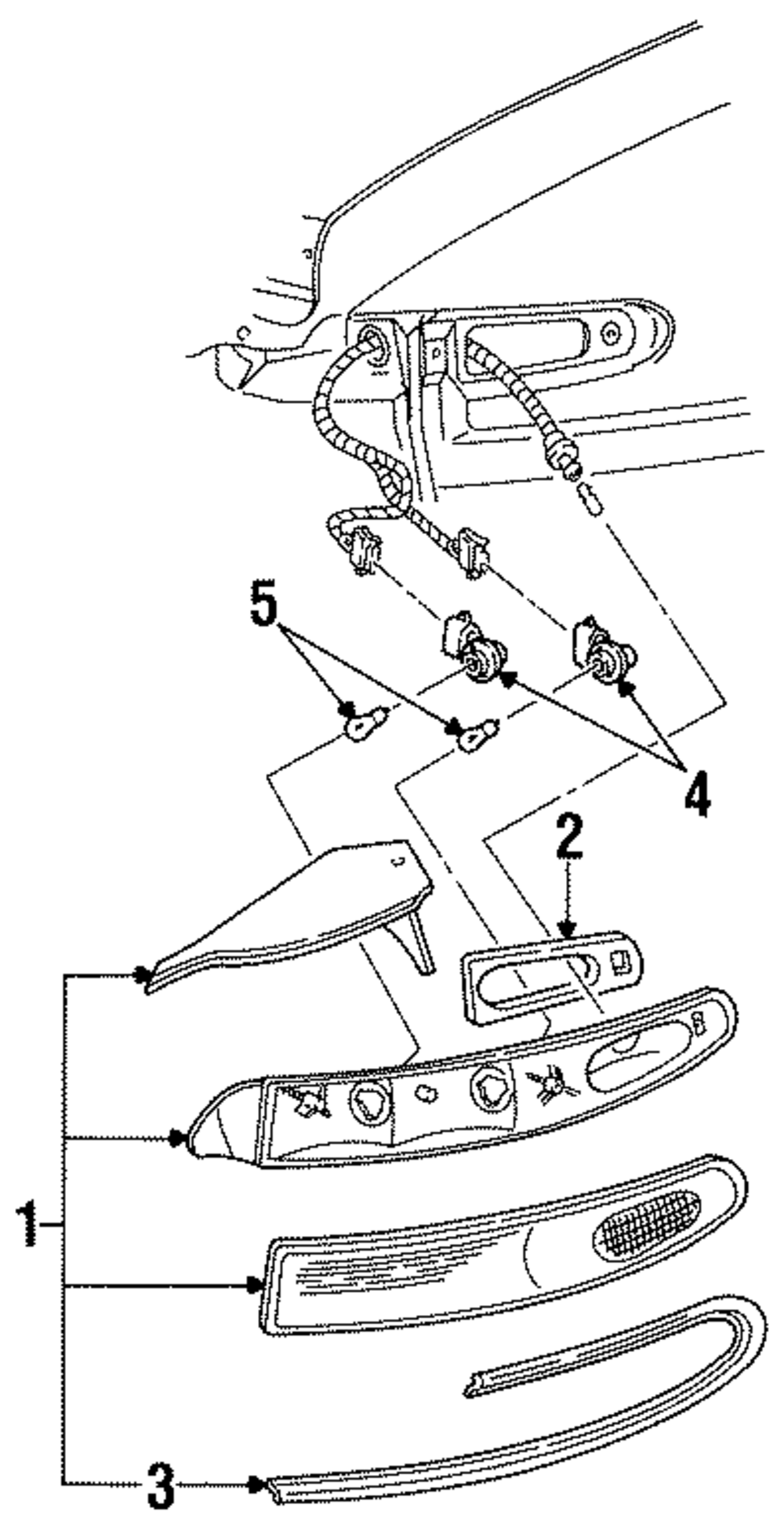 5
4
2
1
3