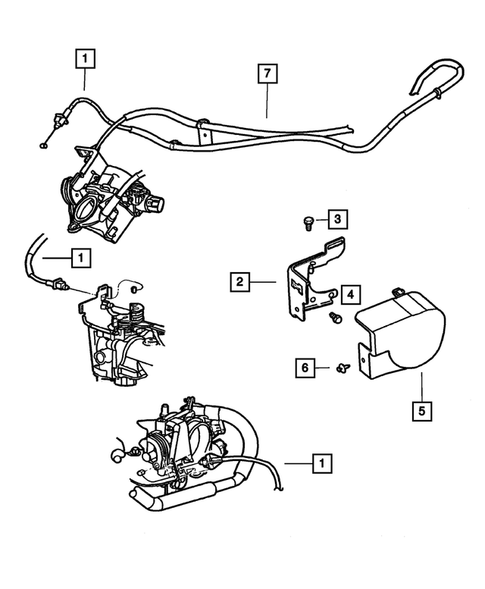 1
7
3
1
2
4
6
5
1