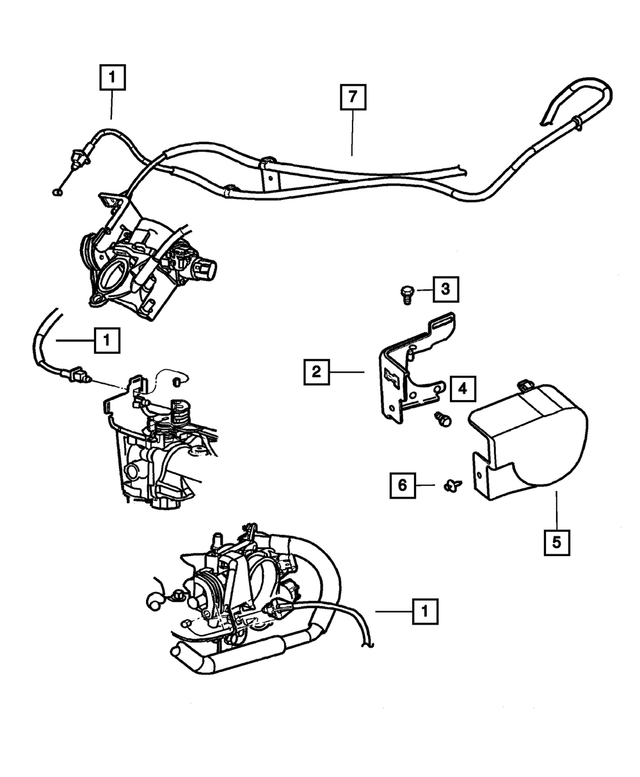 1
7
3
1
2
4
6
5
1