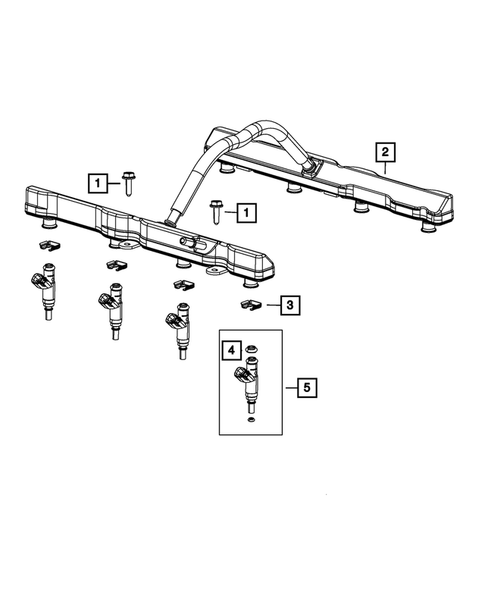 2
1
1
3
4
5