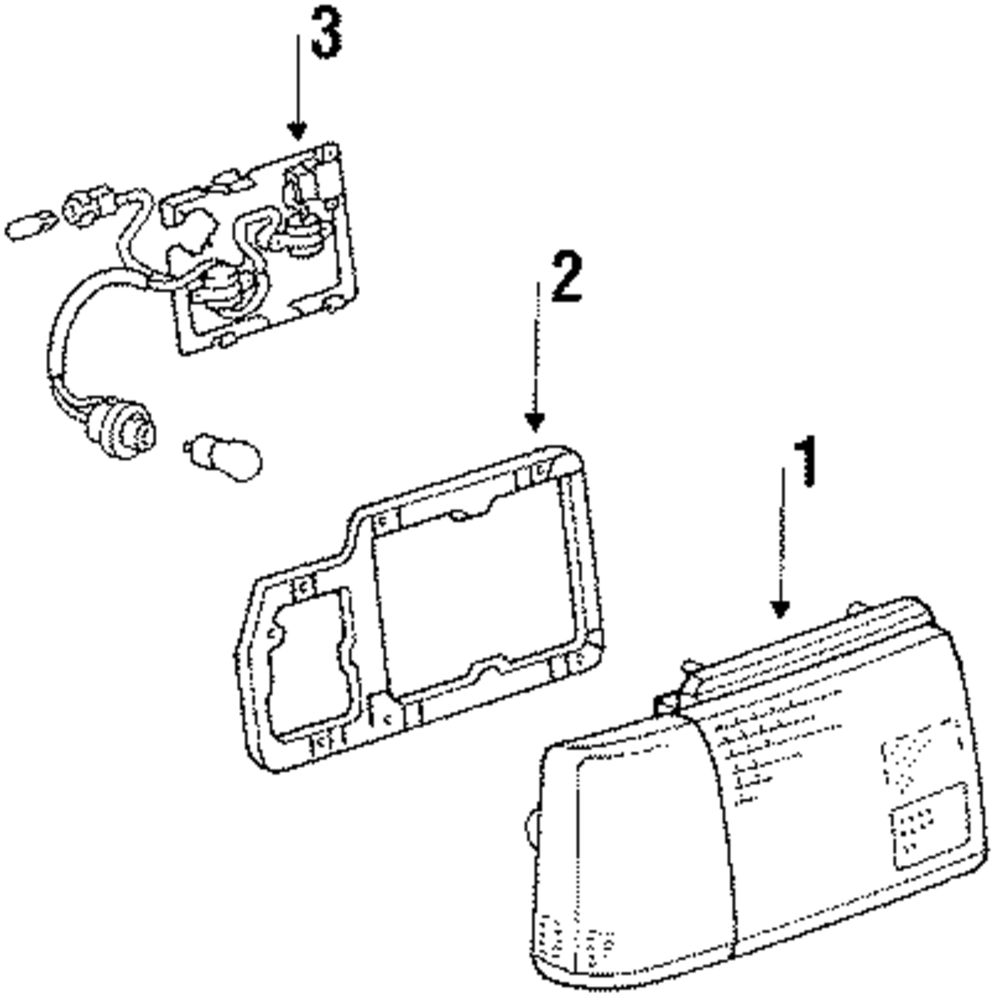 3
2
1