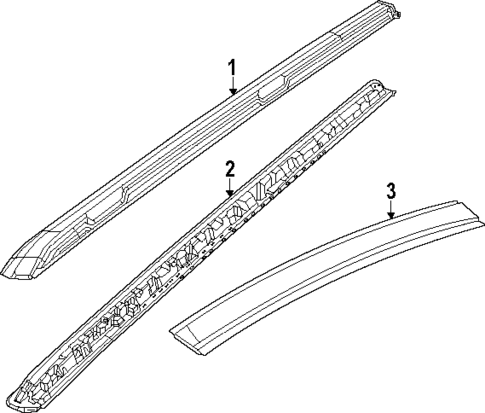 1
2
3