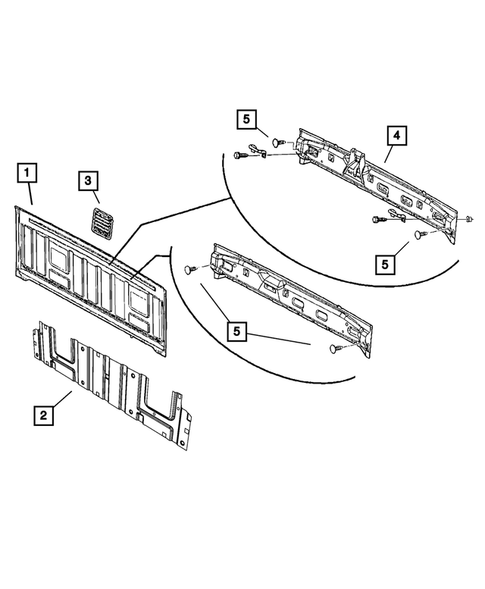 5
4
1
3
5
5
2