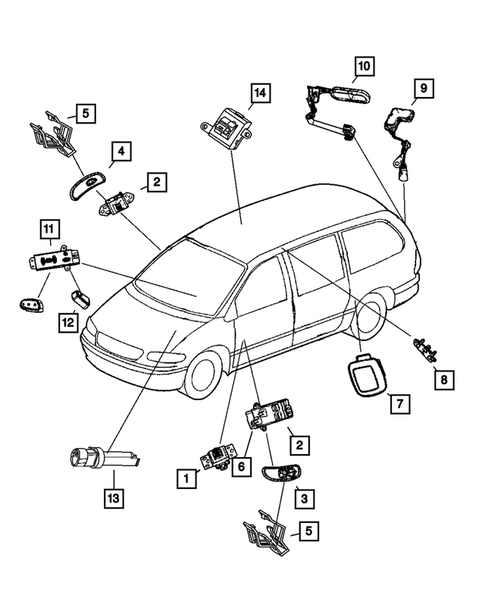 10
9
14
5
4
2
11
12
8
7
2
6
1
3
13
5