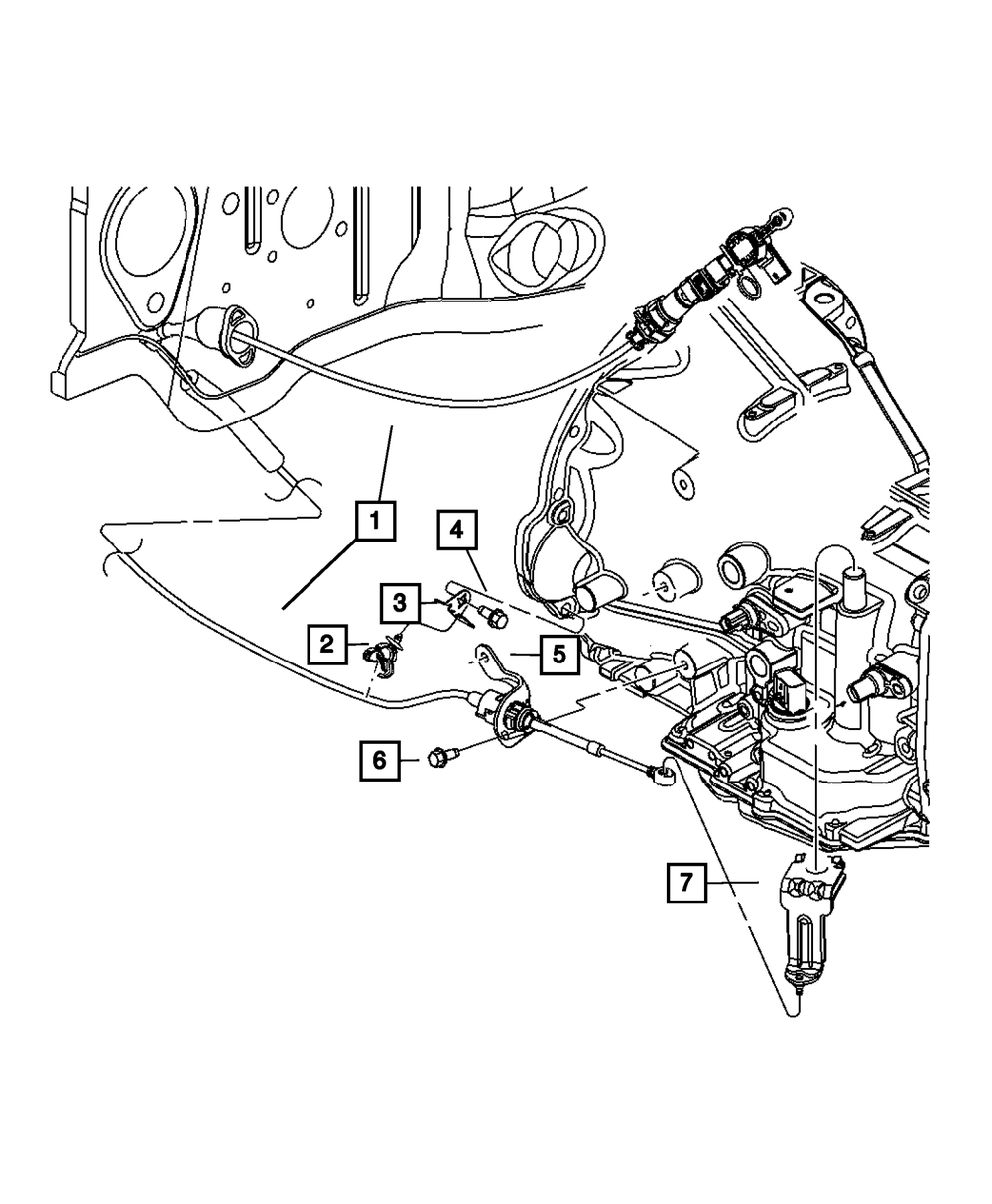 1
4
3
2
5
6
7