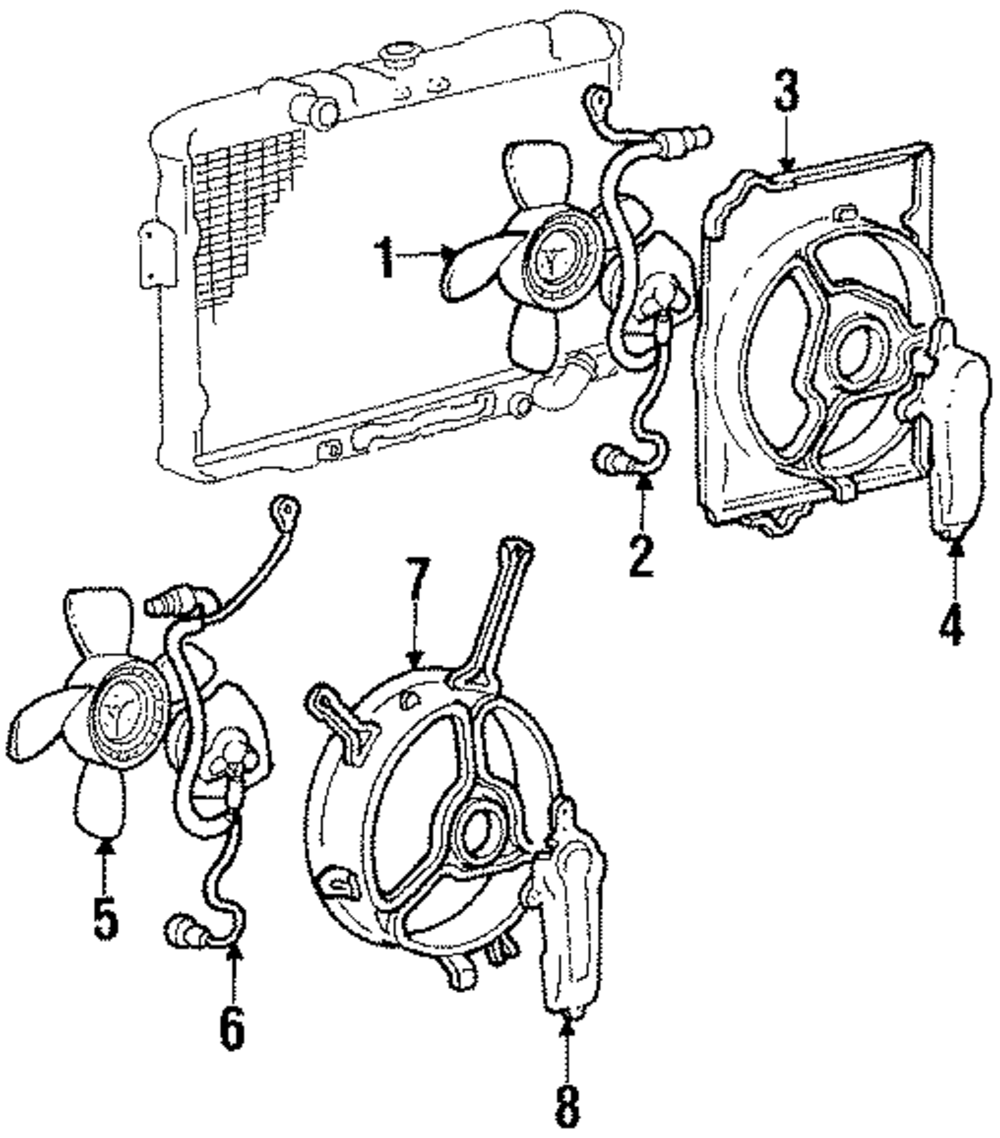 3
1
2
4
7
5
6
8