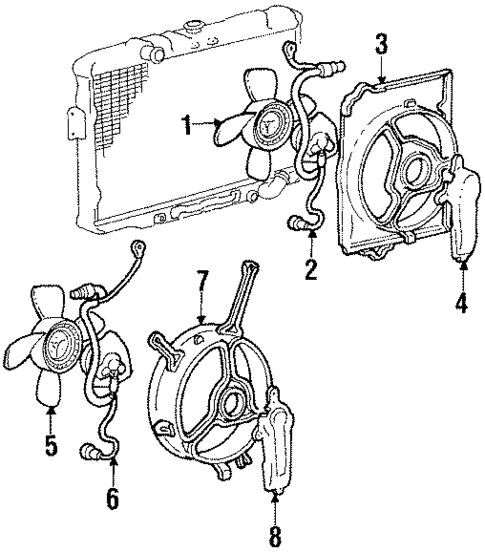 3
1
2
4
7
5
6
8