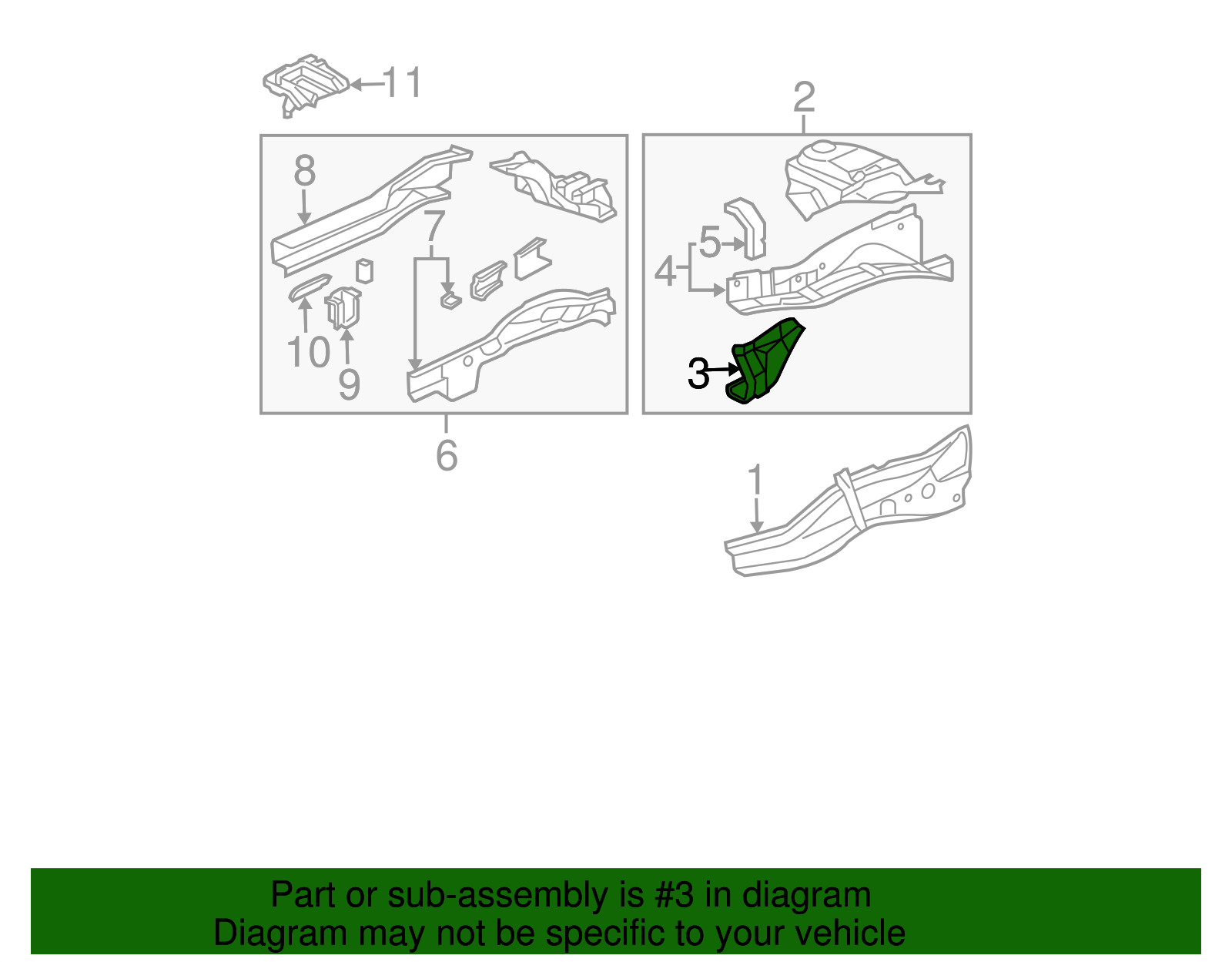 11
2
8
7
5
4
10
9
3
6
1

Part or sub-assembly is #3 in diagram
Diagram may not be specific to your vehicle