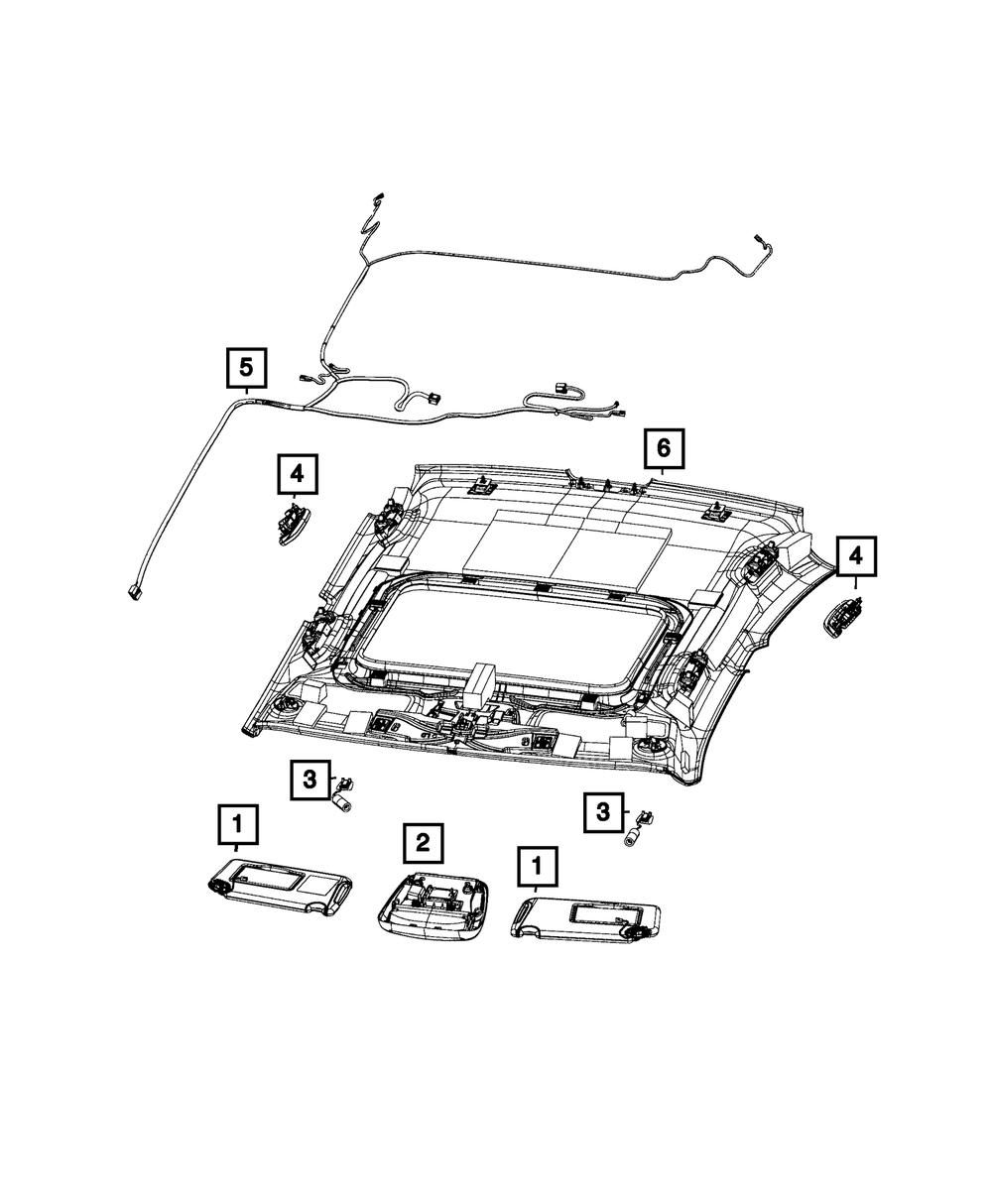 5
4
6
4
3
3
1
2
1