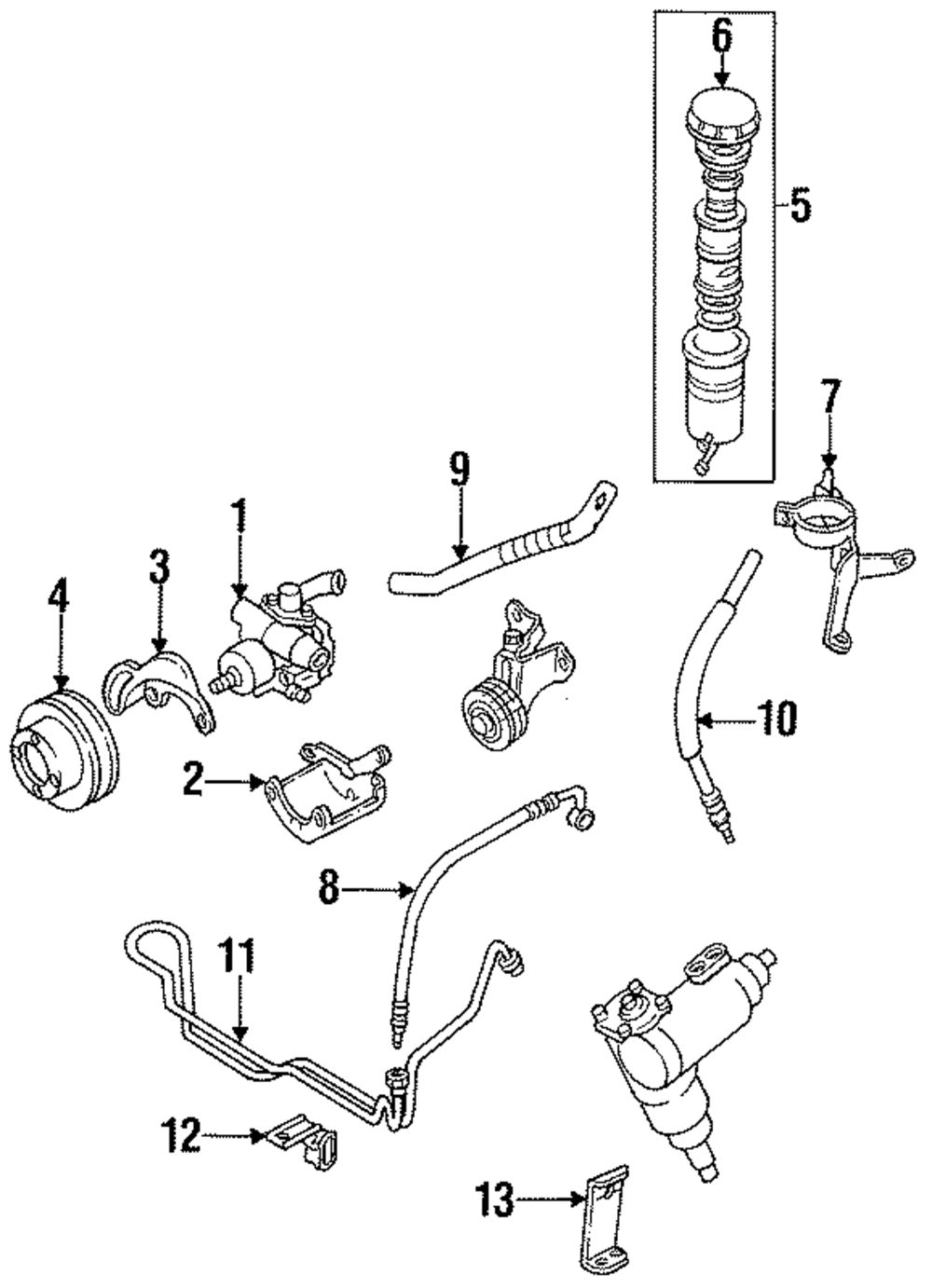 6
5
7
9
1
3
4
10
2
8
11
12
13