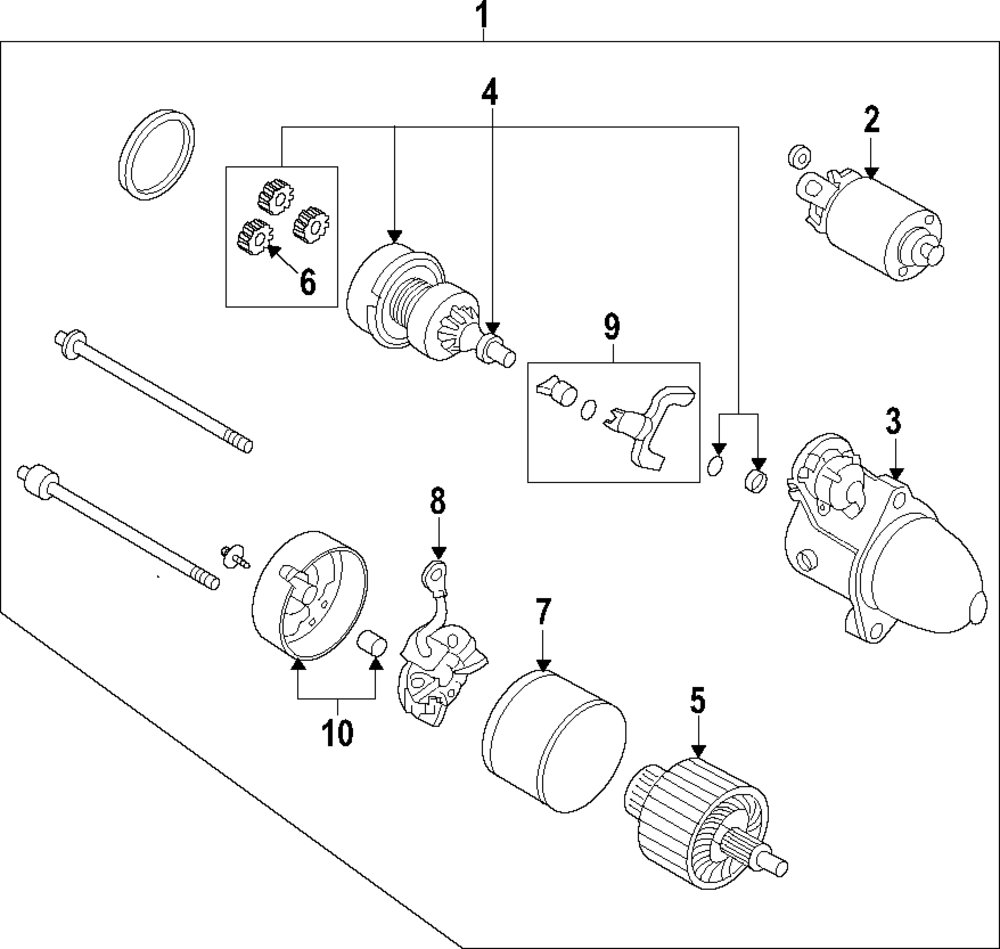 1
4
2
6
9
3
8
7
10
5