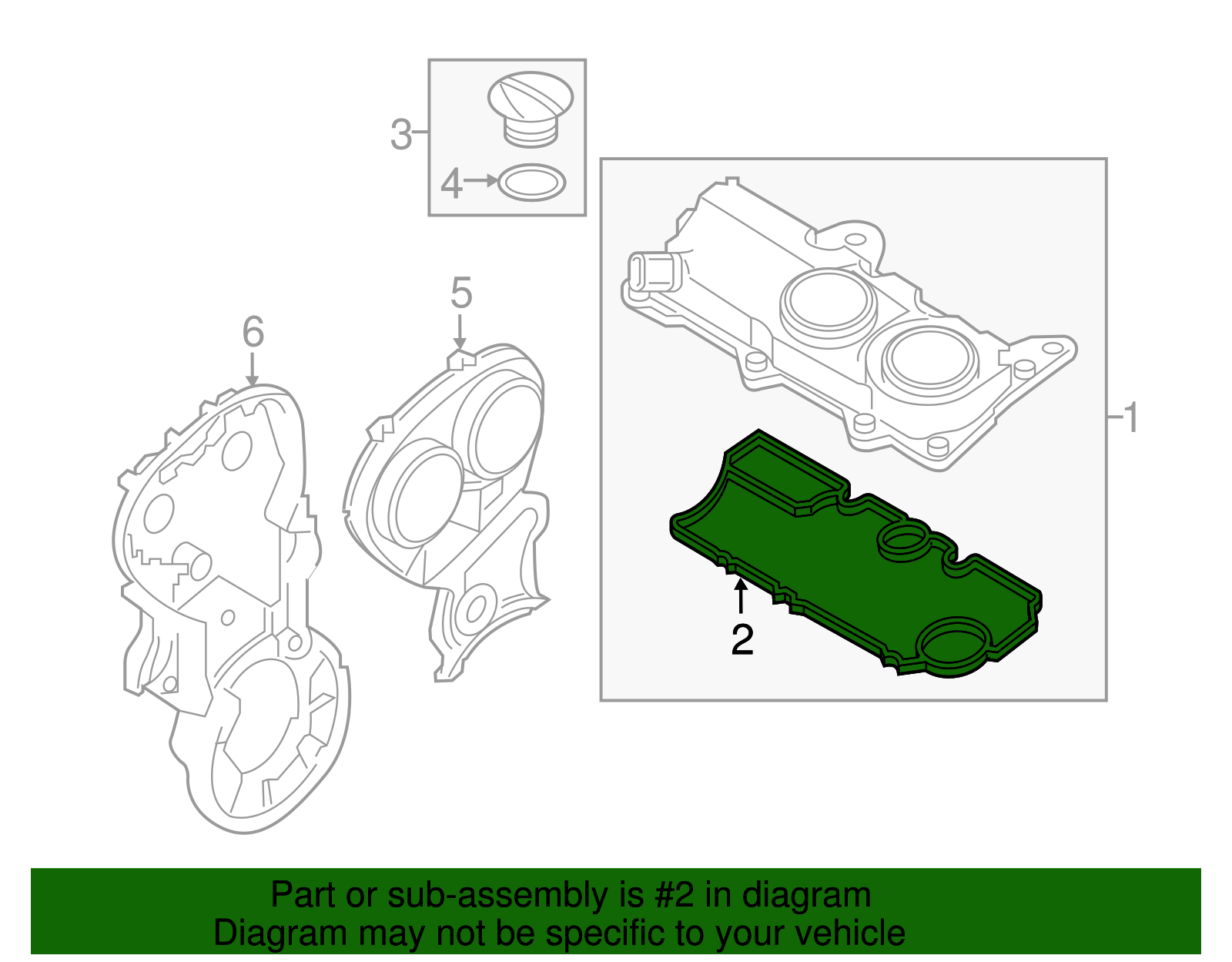 3
4
5
6
1
2

Part or sub-assembly is #2 in diagram
Diagram may not be specific to your vehicle