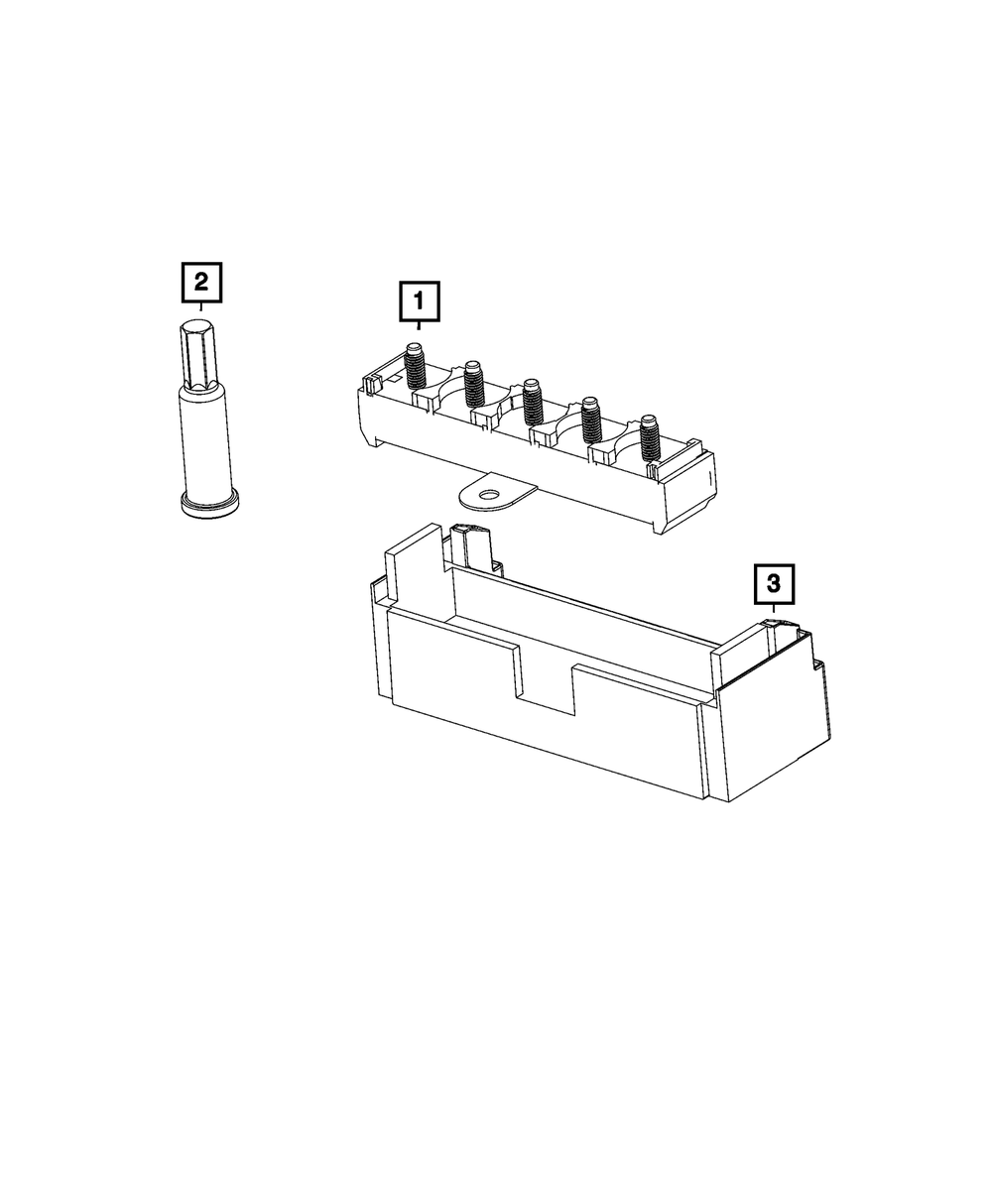 2

1

3