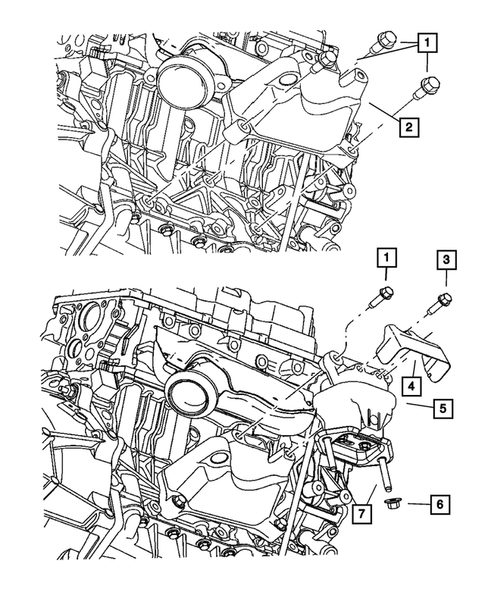 1
2
1
3
4
5
6
7