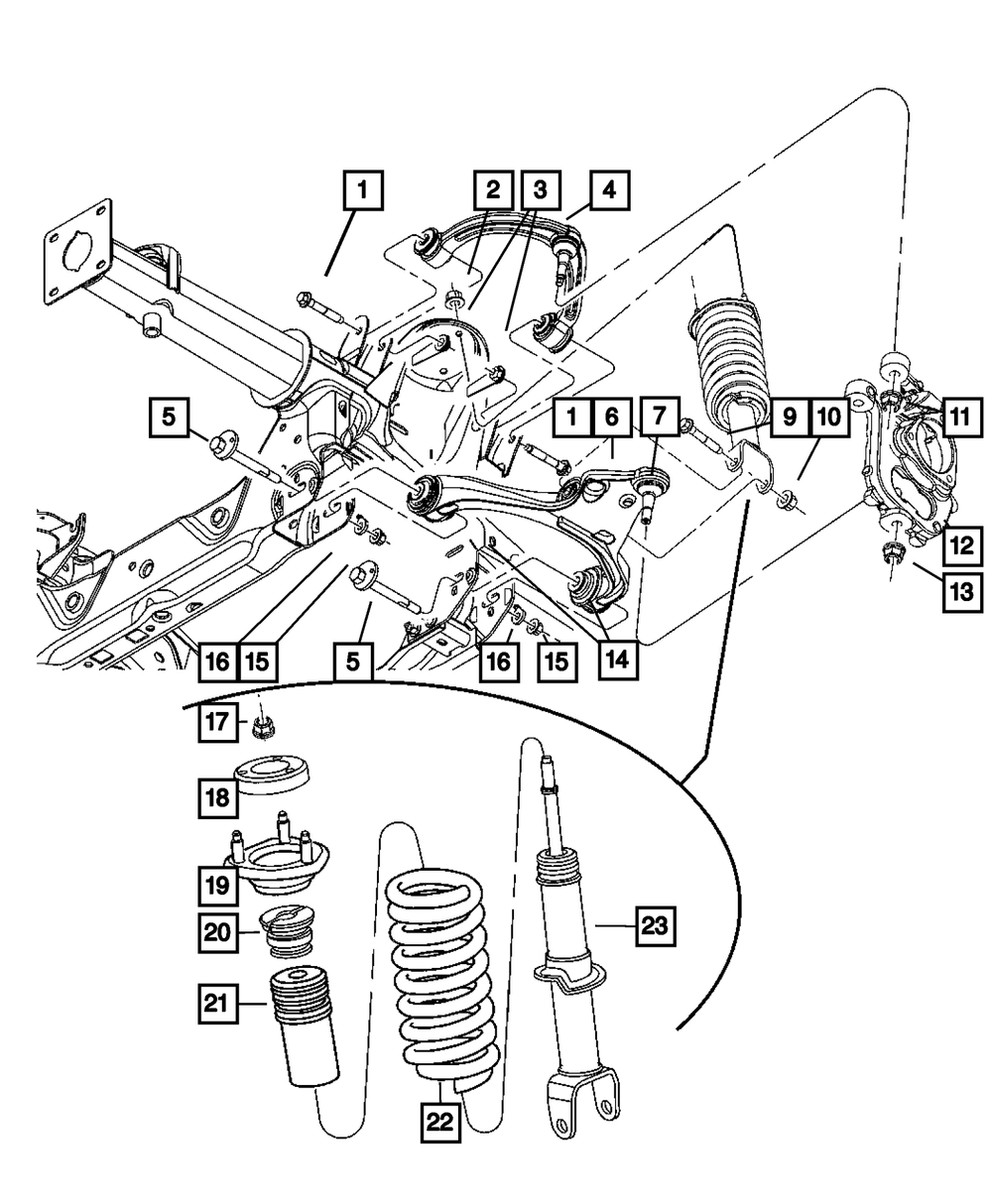 1
2
3
4
5
1
6
7
9
10
11
12
13
16
15
5
16
15
14
17
18
19
20
21
22
23