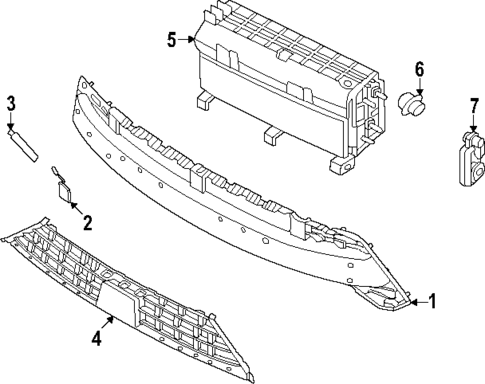 5
6
3
7
2
1
4