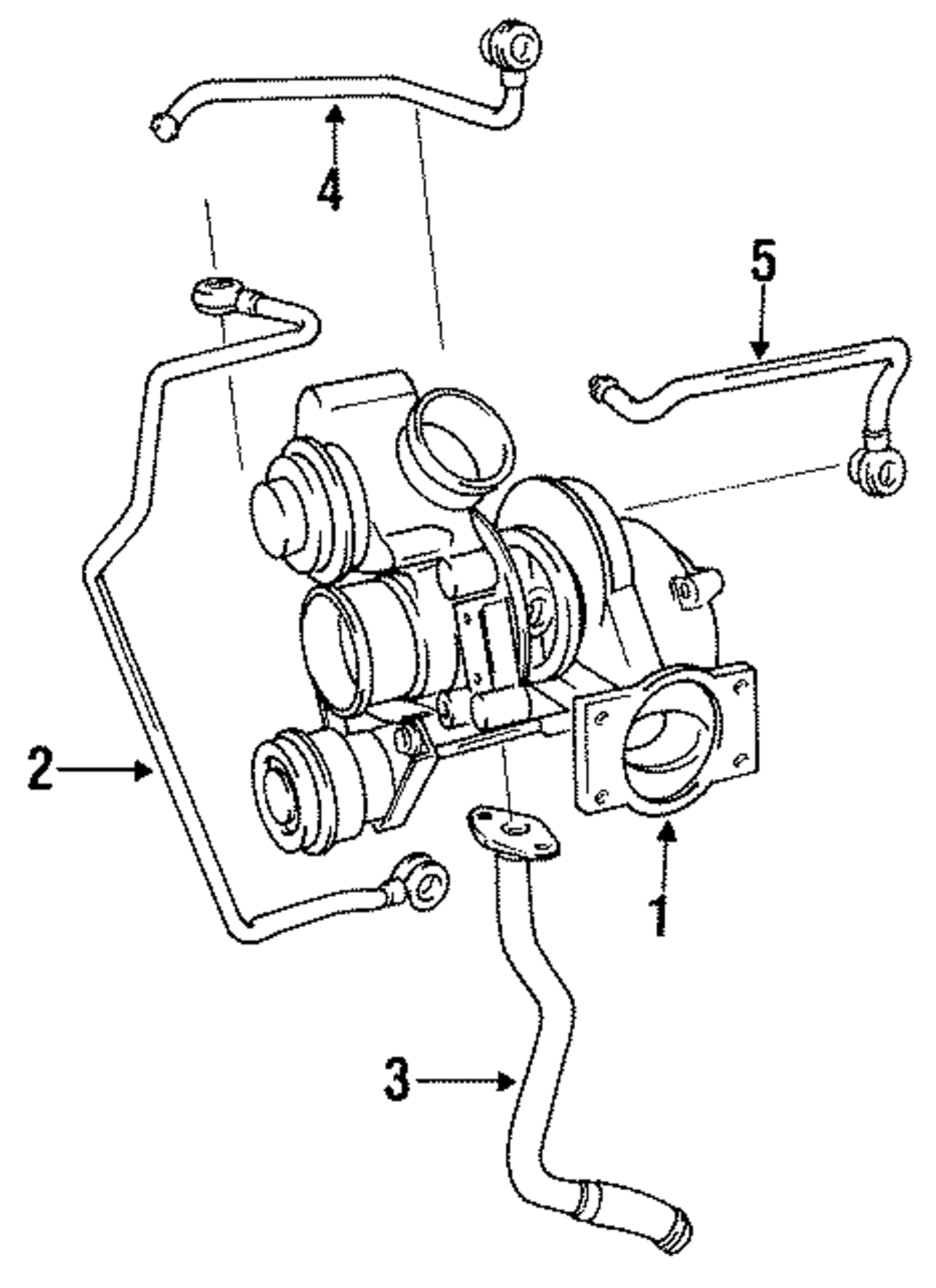 4
5
2
1
3