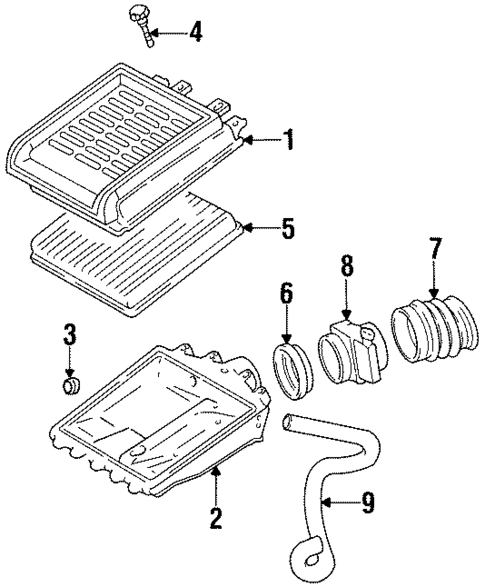 4
1
5
7
8
6
3
2
9