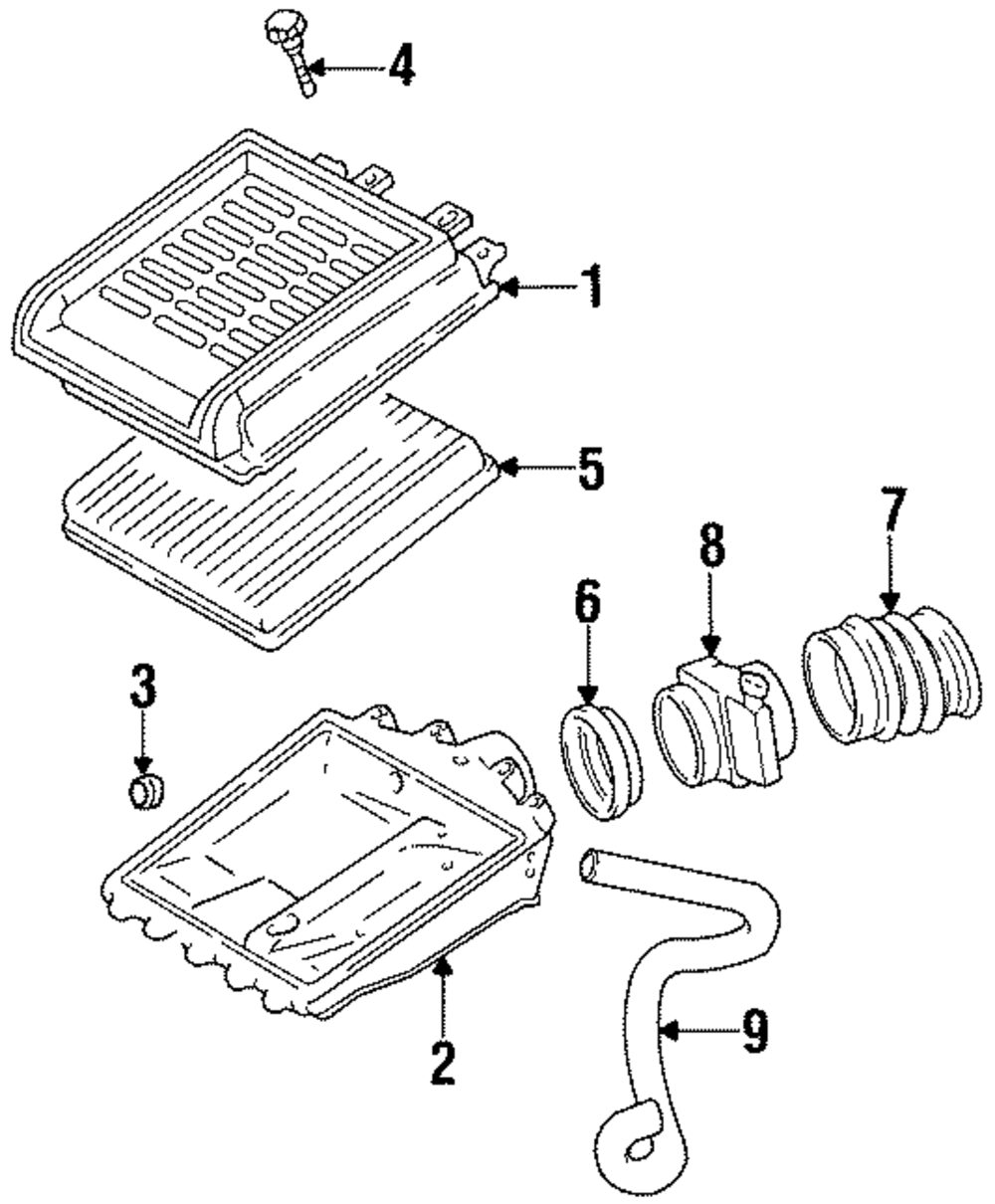 4
1
5
7
8
6
3
2
9