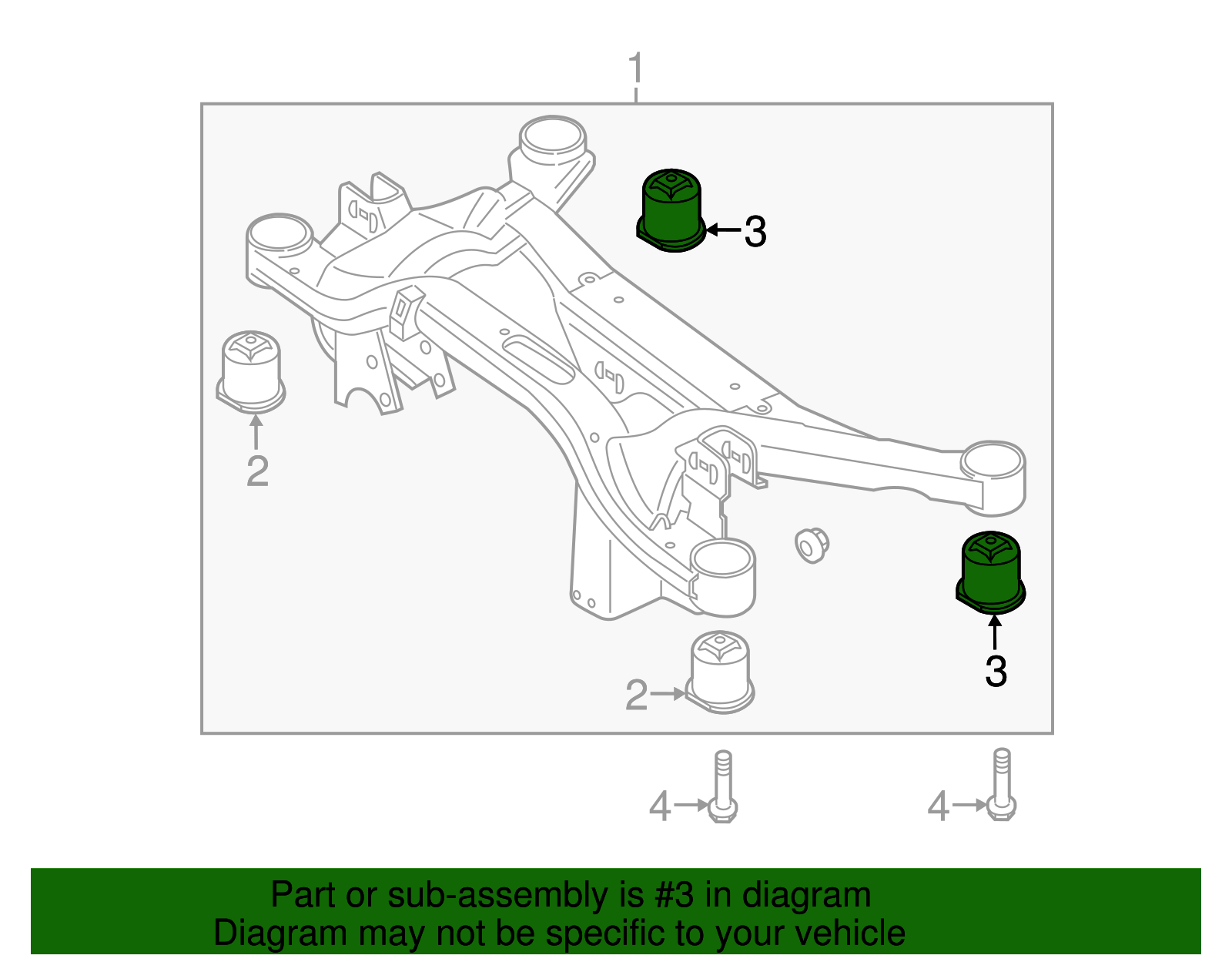 1

3

2

3

2

4

4

Part or sub-assembly is #3 in diagram
Diagram may not be specific to your vehicle