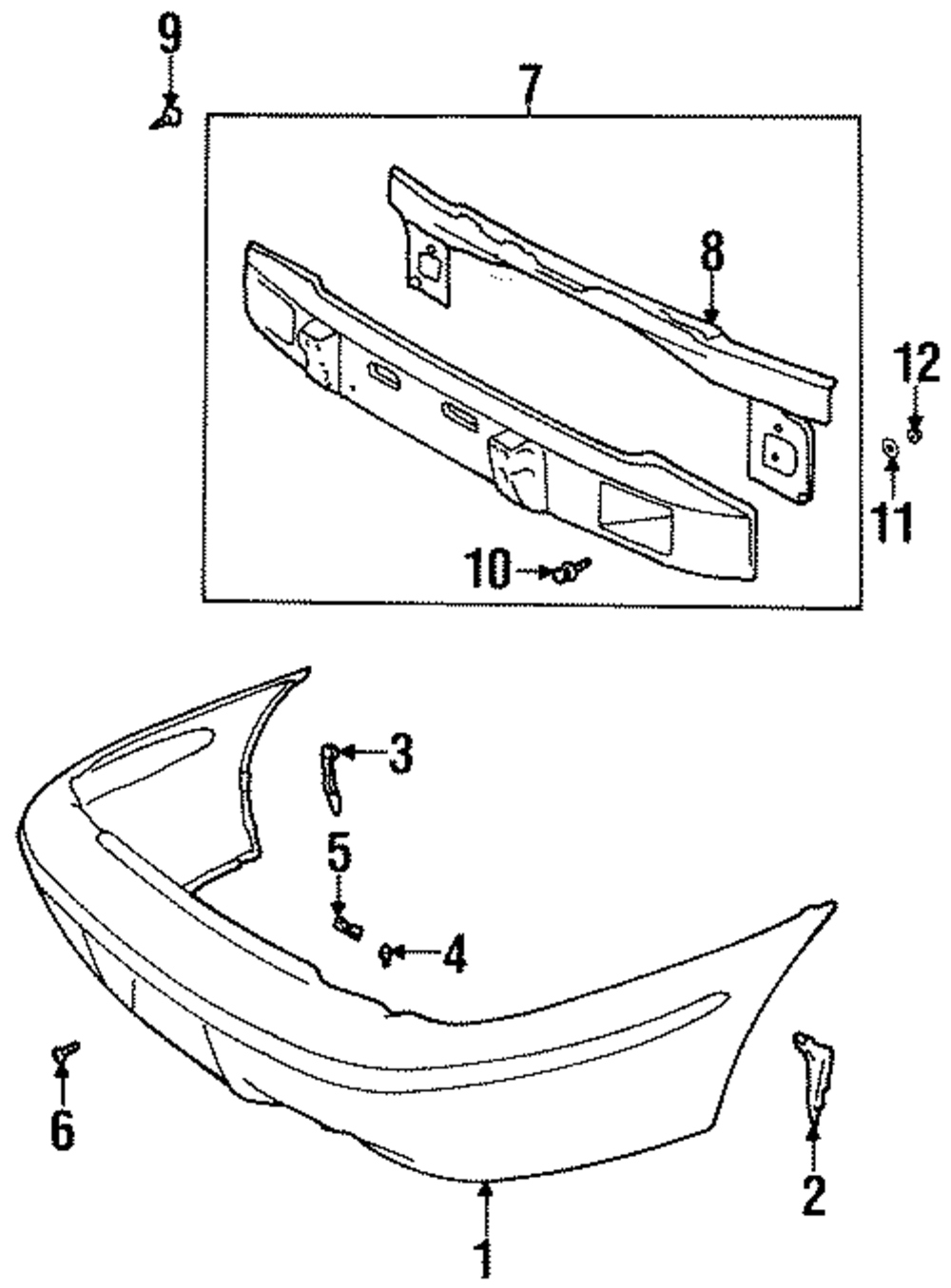 9
7
8
12
11
10
3
5
4
6
2
1