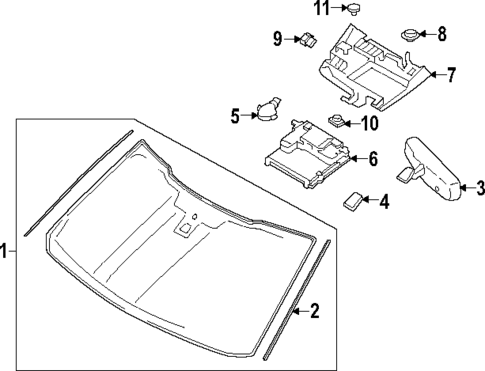 11
9
8
7
5
10
6
3
4
1
2