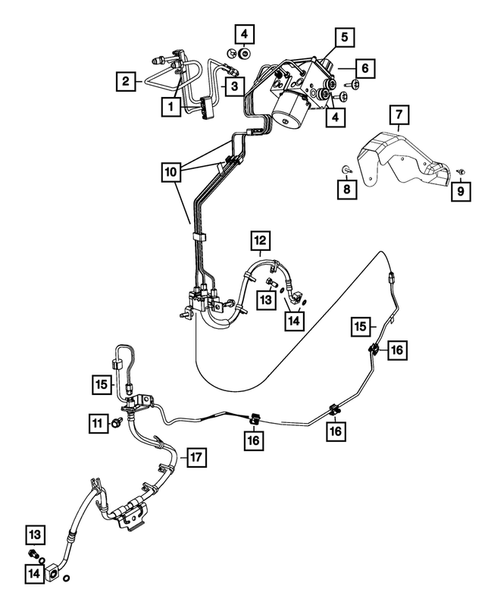 4
5
2
3
6
1
4
7
10
8
9
12
13
14
15
16
15
11
16
16
17
13
14