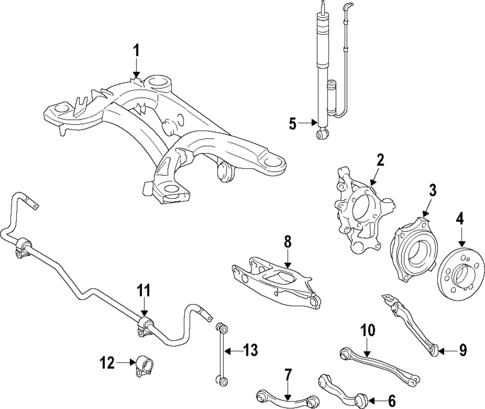 1
5
2
3
4
8
11
13
12
10
9
7
6