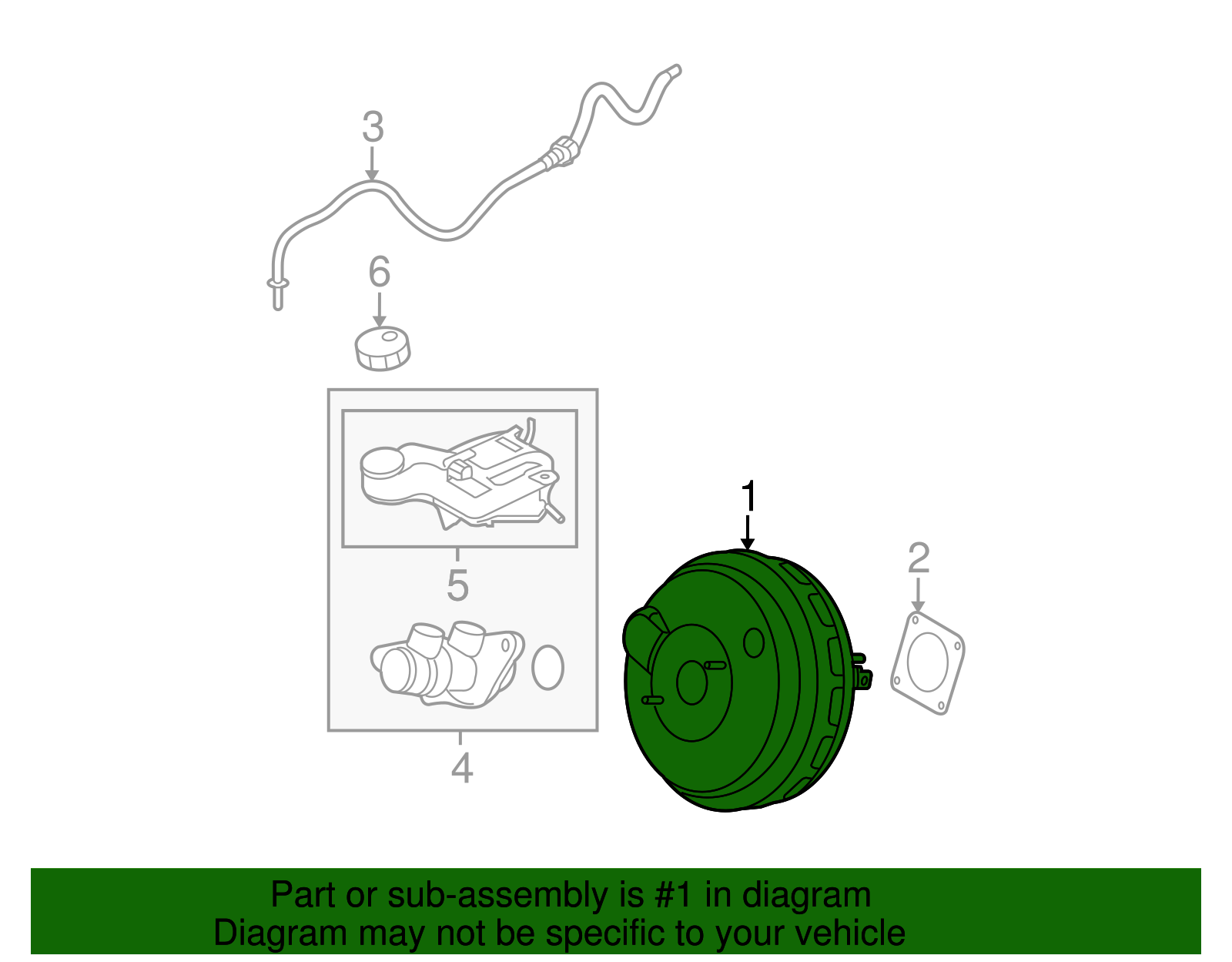 3

6

5

4

1

2

Part or sub-assembly is #1 in diagram
Diagram may not be specific to your vehicle