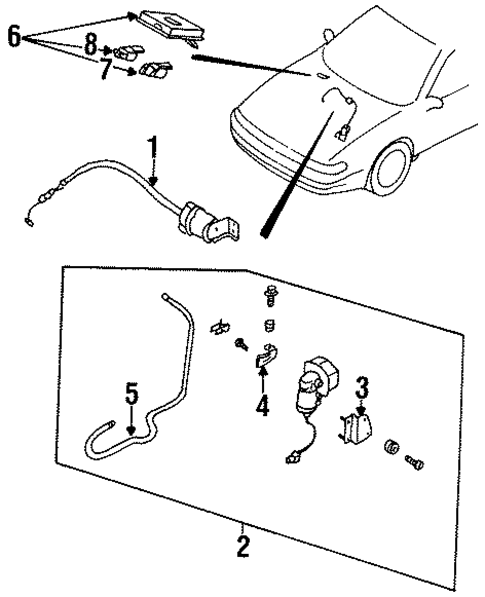 6
8
7
1
5
4
3
2