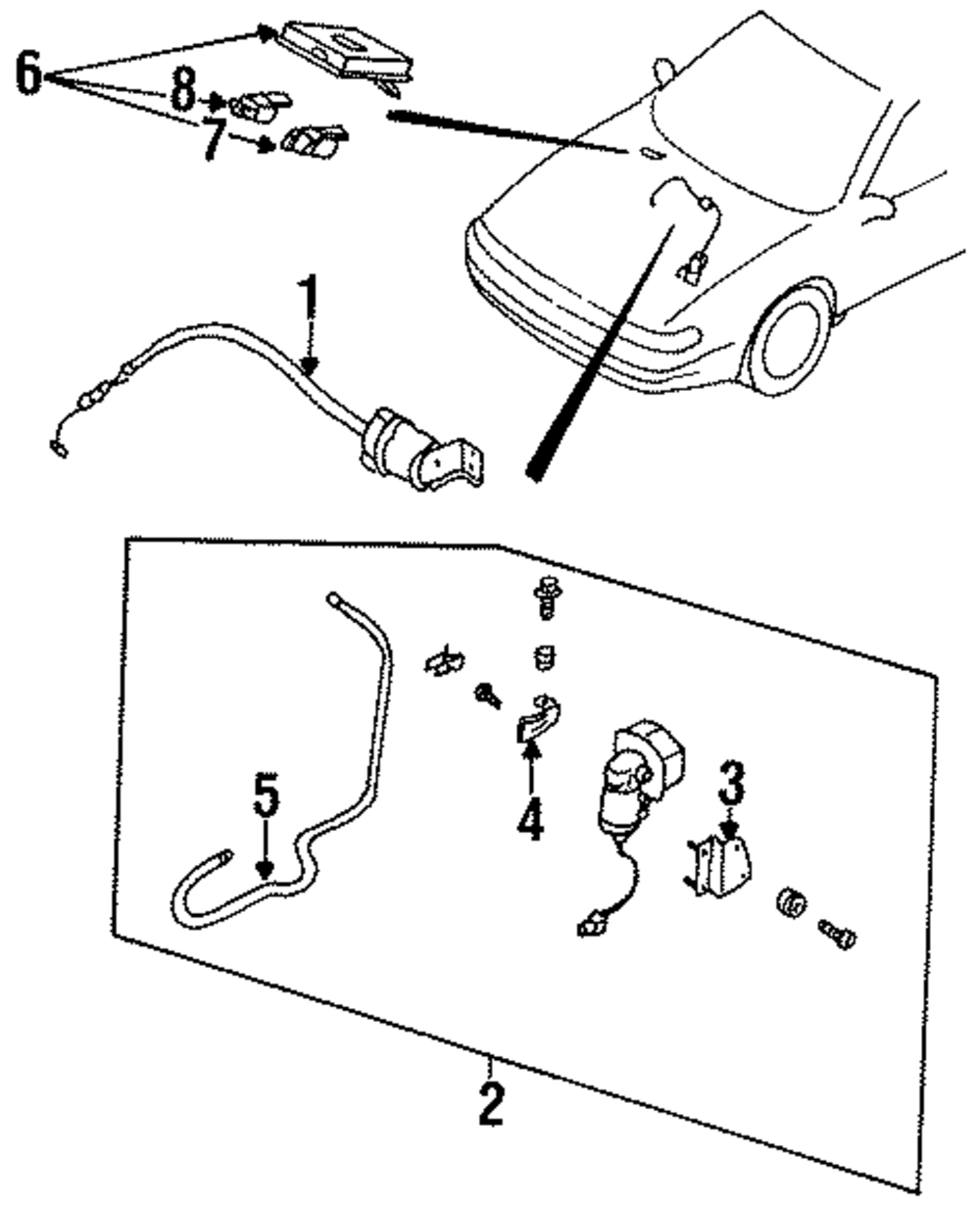 6
8
7
1
5
4
3
2