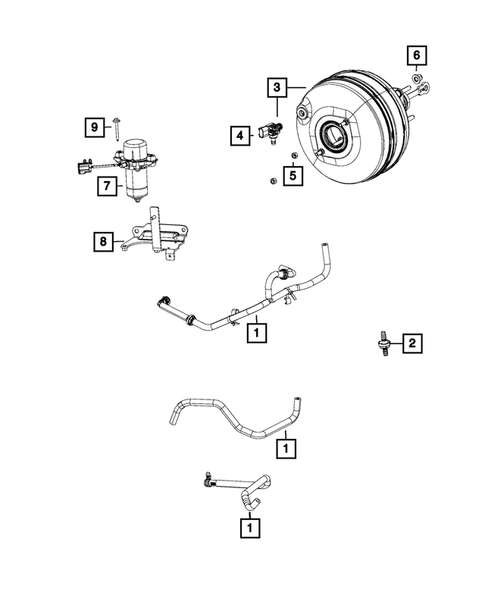 6
3
9
4
5
7
8
1
2
1
1