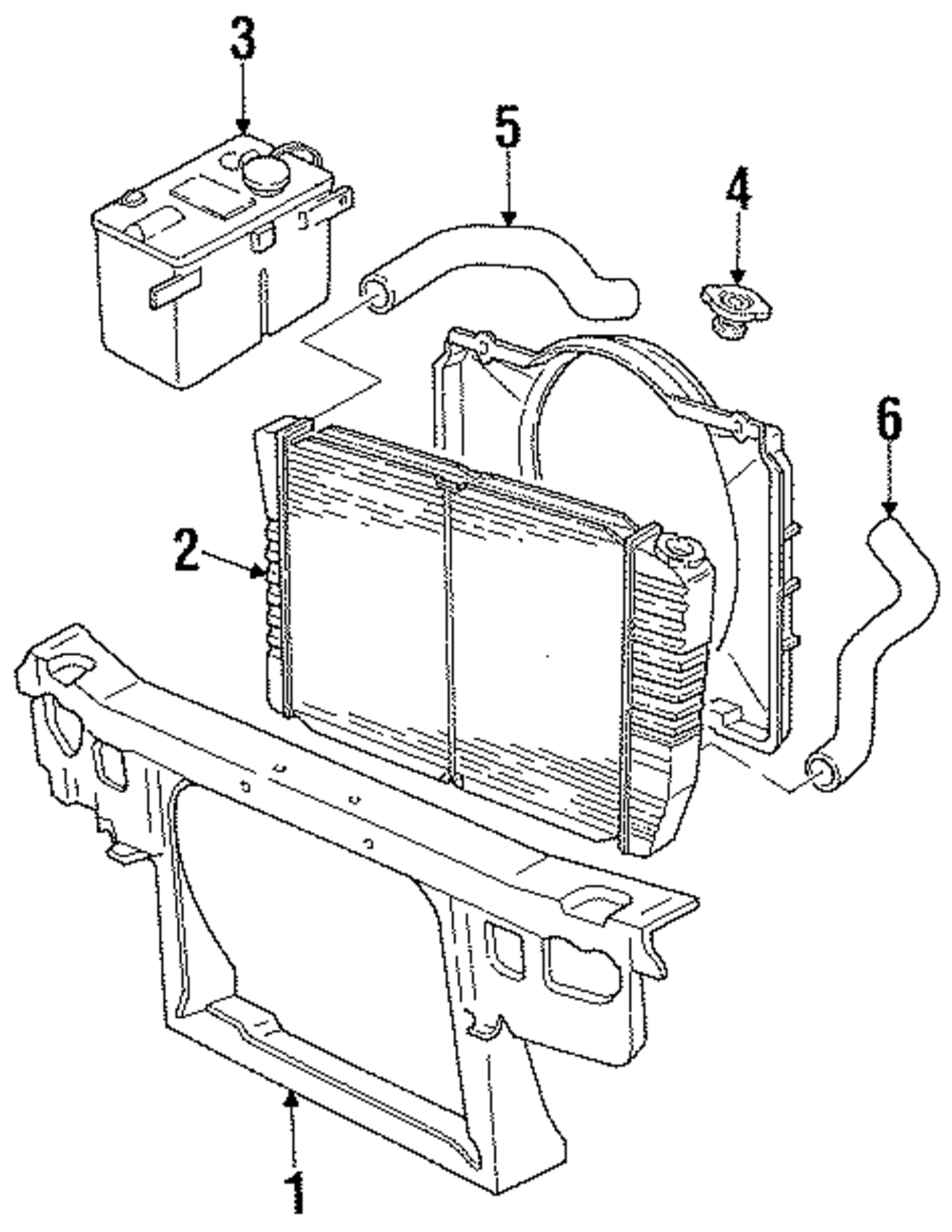 3
5
4
6
2
1