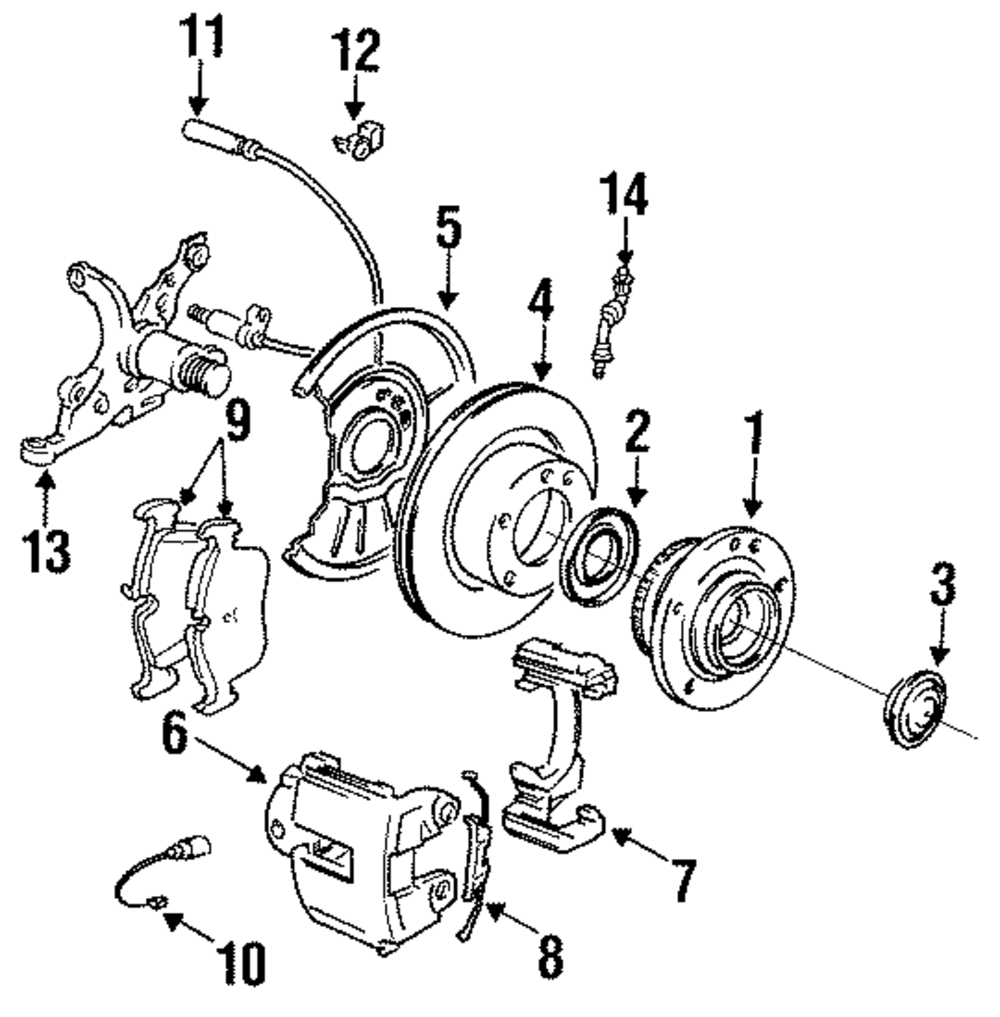 11
12
14
5
4
2
1
9
13
3
6
7
10
8