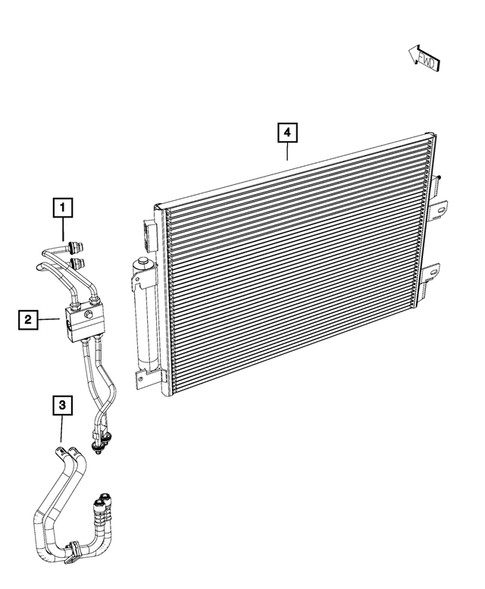 FWD
4
1
2
3