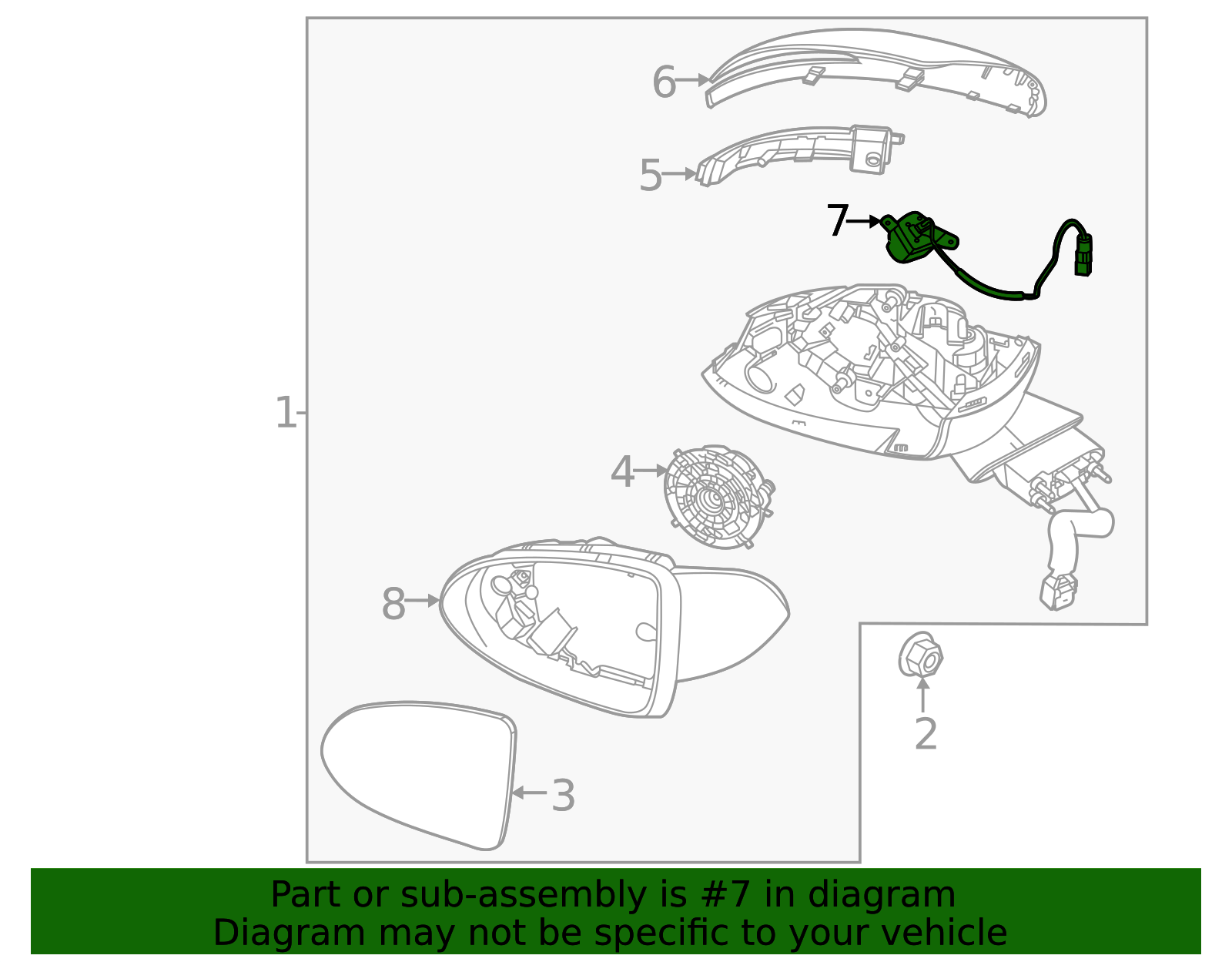 6
5
7
1
4
8
2
3

Part or sub-assembly is #7 in diagram
Diagram may not be specific to your vehicle